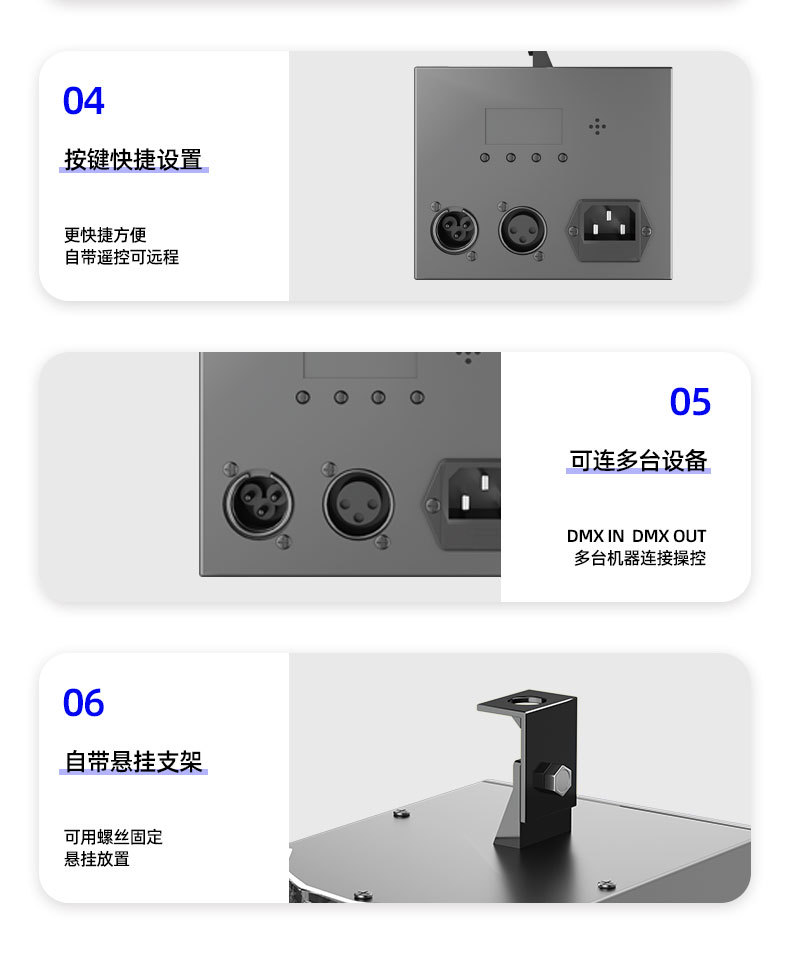 04

按键快捷设置

更快捷方便
自带遥控可远程

05

可连多台设备

DMX IN DMX OUT
多台机器连接操控

06

自带悬挂支架

可用螺丝固定
悬挂放置