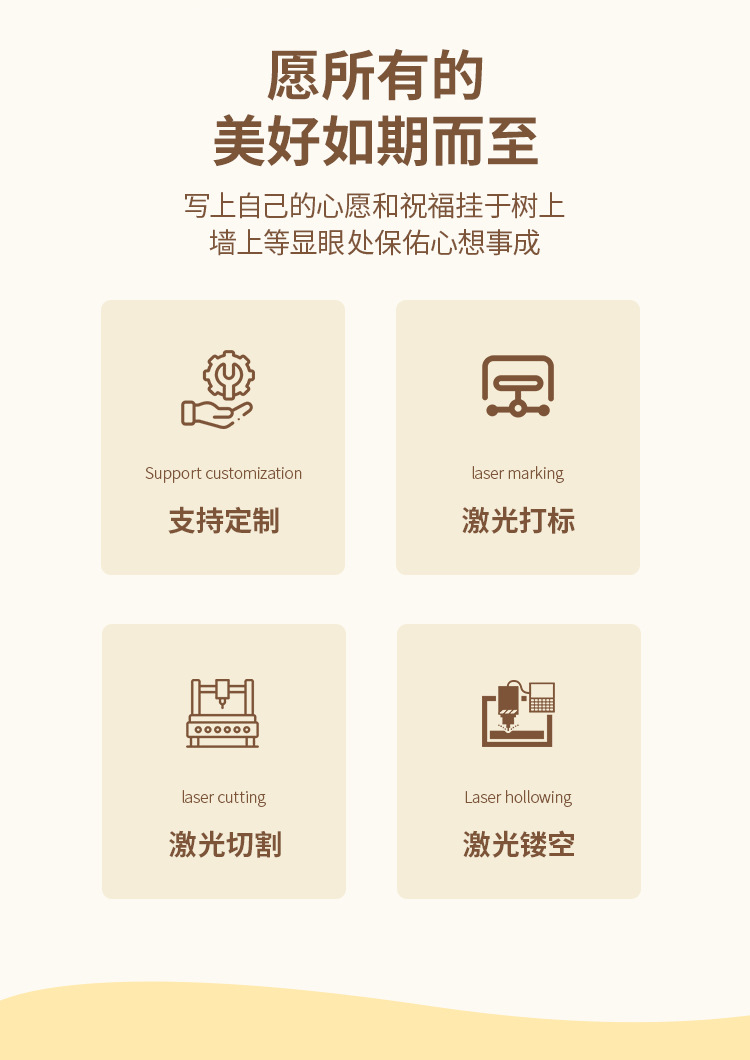 愿所有的
美好如期而至

写上自己的心愿和祝福挂于树上
墙上等显眼处保佑心想事成

Support customization

支持定制

laser marking

激光打标

laser cutting

激光切割

Laser hollowing

激光镂空