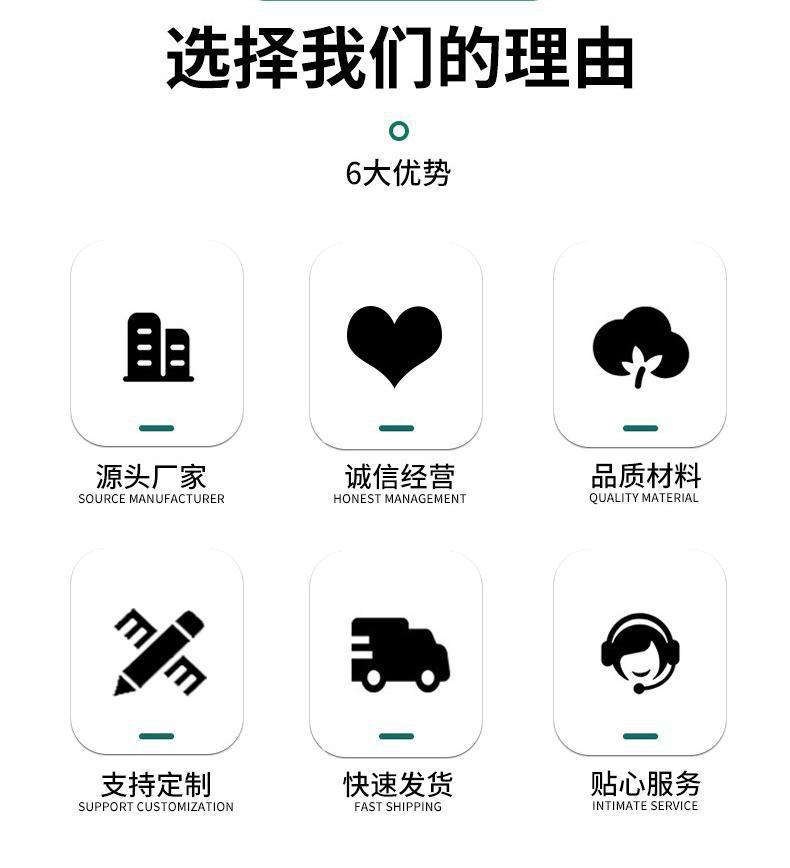 选择我们的理由

6大优势

源头厂家
SOURCE MANUFACTURER

诚信经营
HONEST MANAGEMENT

品质材料
QUALITY MATERIAL

支持定制
SUPPORT CUSTOMIZATION

快速发货
FAST SHIPPING

贴心服务
INTIMATE SERVICE