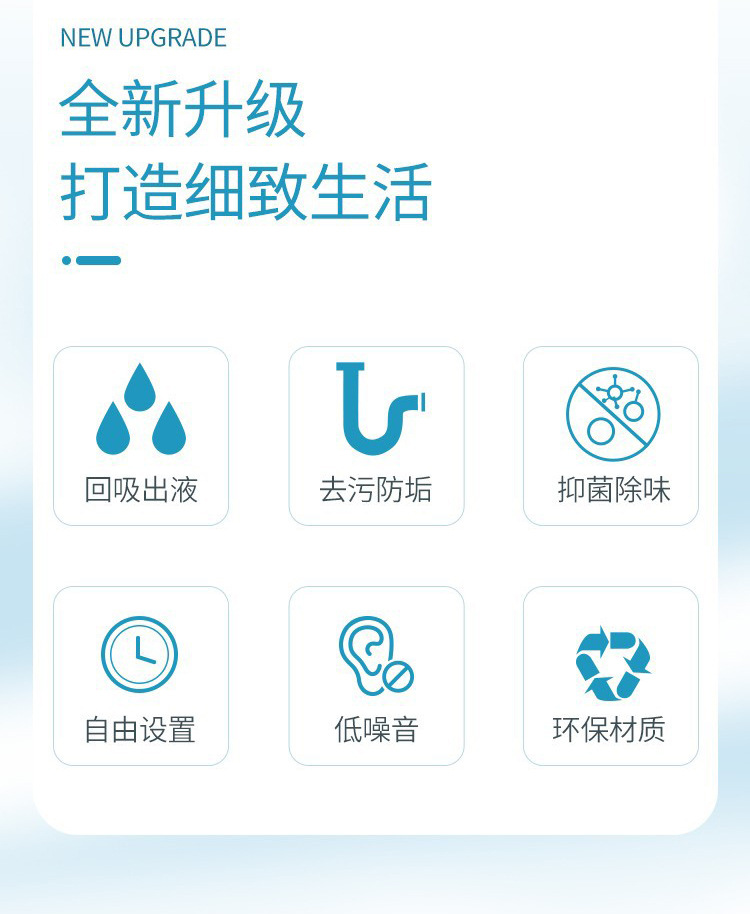 NEW UPGRADE

全新升级
打造细致生活

回吸出液

去污防垢

抑菌除味

自由设置

低噪音

环保材质