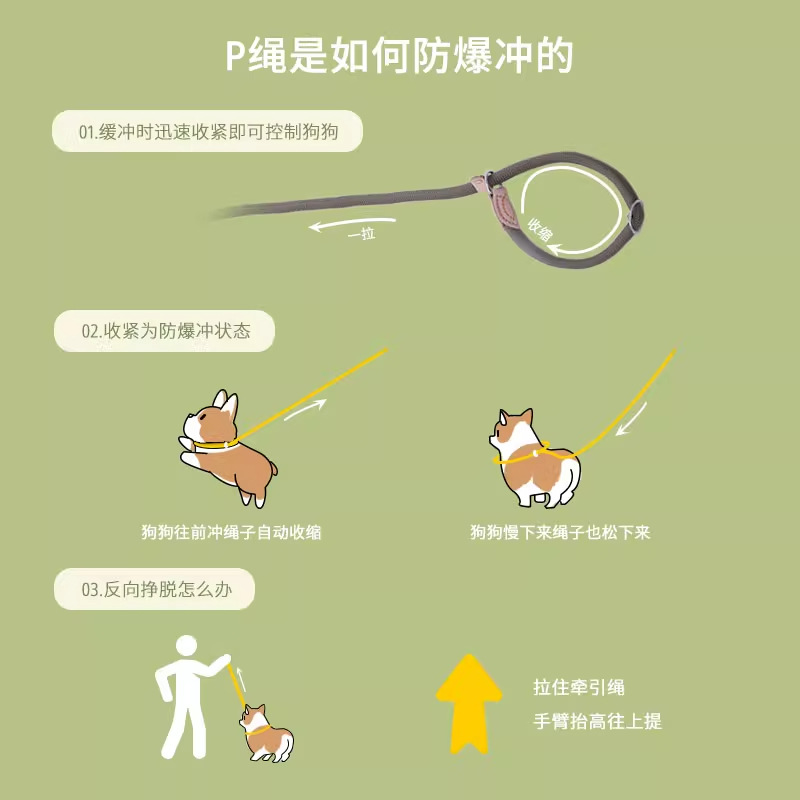 P绳是如何防爆冲的

01.缓冲时迅速收紧即可控制狗狗

一拉

收缩

02.收紧为防爆冲状态

狗狗往前冲绳子自动收缩

狗狗慢下来绳子也松下来

03.反向挣脱怎么办

拉住牵引绳
手臂抬高往上提