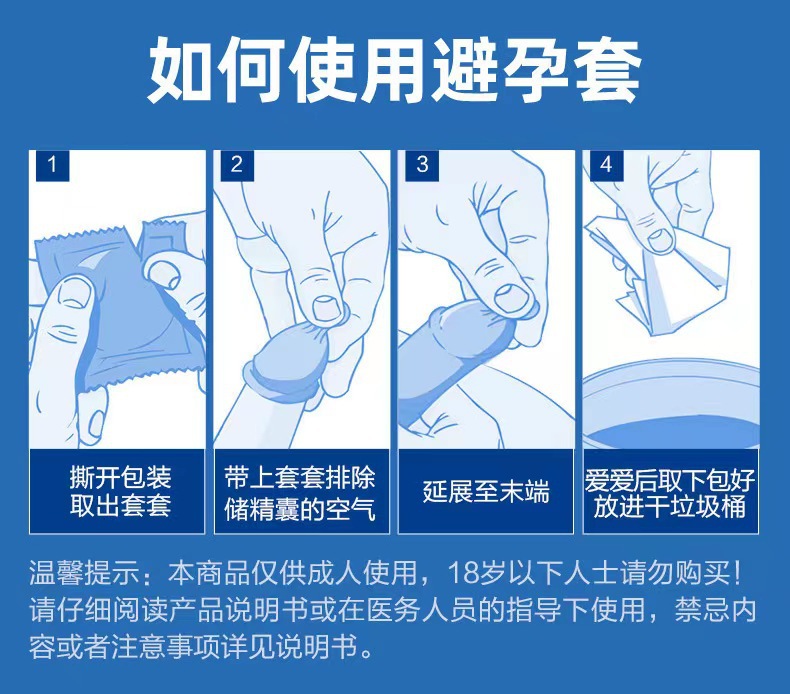 如何使用避孕套

1
撕开包装
取出套套

2
带上套套排除
储精囊的空气

3
延展至末端

4
爱爱后取下包好
放进干垃圾桶

温馨提示：本商品仅供成人使用，18岁以下人士请勿购买！请仔细阅读产品说明书或在医务人员的指导下使用，禁忌内容或者注意事项详见说明书。