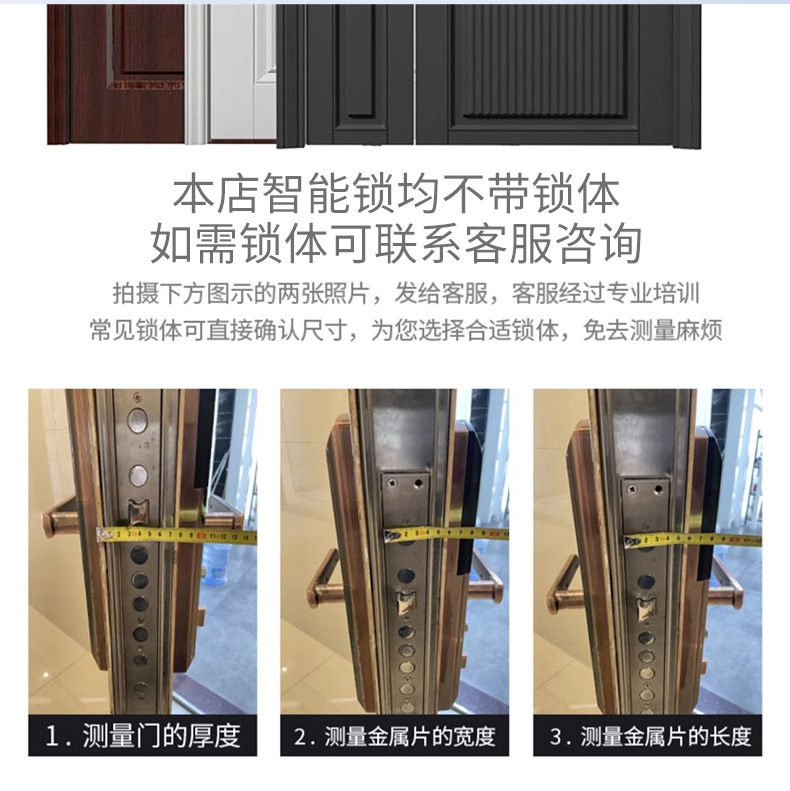 本店智能锁均不带锁体
如需锁体可联系客服咨询

拍摄下方图示的两张照片，发给客服，客服经过专业培训
常见锁体可直接确认尺寸，为您选择合适锁体，免去测量麻烦

1. 测量门的厚度

2. 测量金属片的宽度

3. 测量金属片的长度