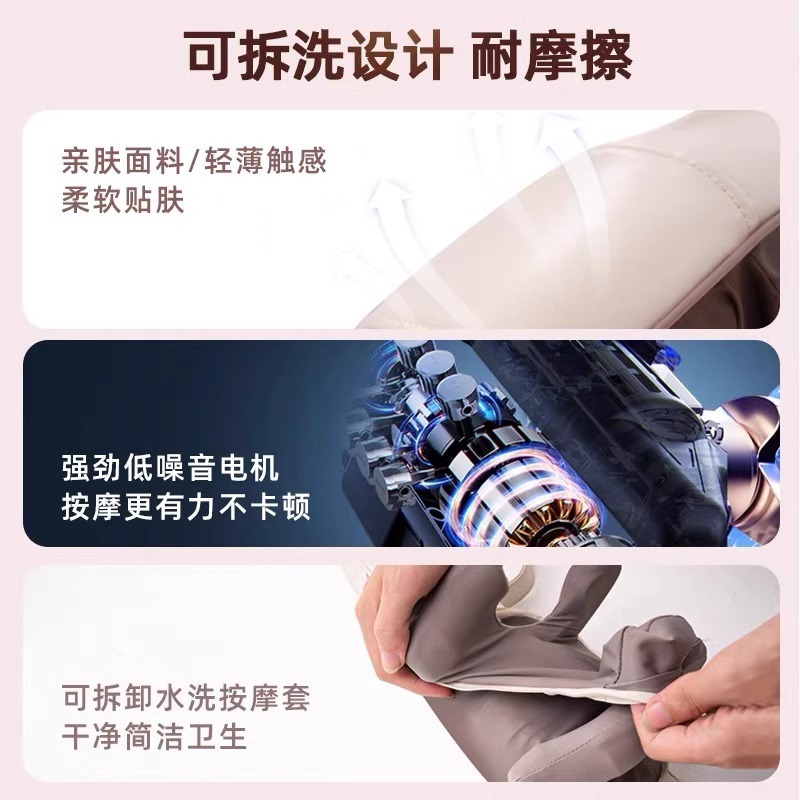 可拆洗设计 耐摩擦

亲肤面料/轻薄触感
柔软贴肤

强劲低噪音电机
按摩更有力不卡顿

可拆卸水洗按摩套
干净简洁卫生