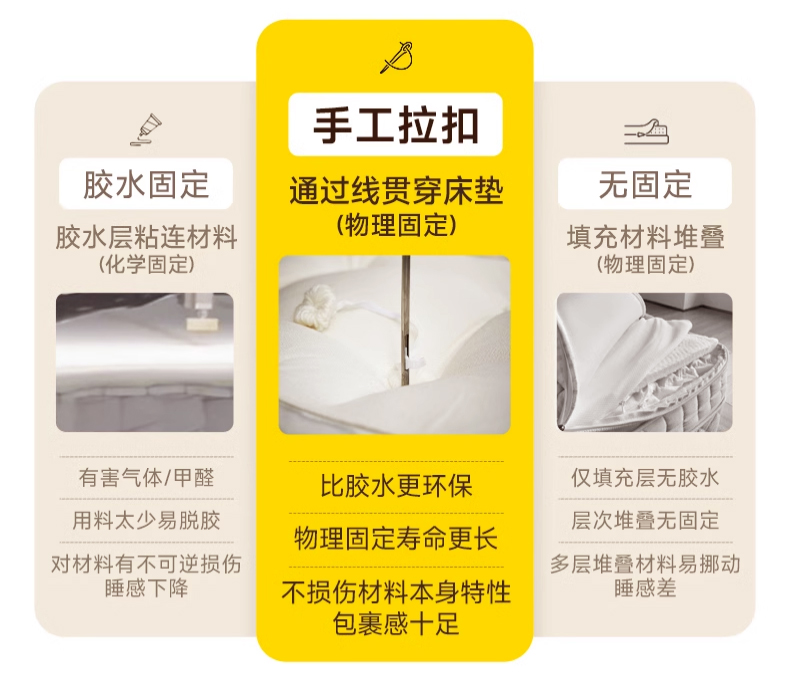 胶水固定

胶水层粘连材料
(化学固定)

有害气体/甲醛

用料太少易脱胶

对材料有不可逆损伤
睡感下降

手工拉扣

通过线贯穿床垫
(物理固定)

比胶水更环保

物理固定寿命更长

不损伤材料本身特性
包裹感十足

无固定

填充材料堆叠
(物理固定)

仅填充层无胶水

层次堆叠无固定

多层堆叠材料易挪动
睡感差