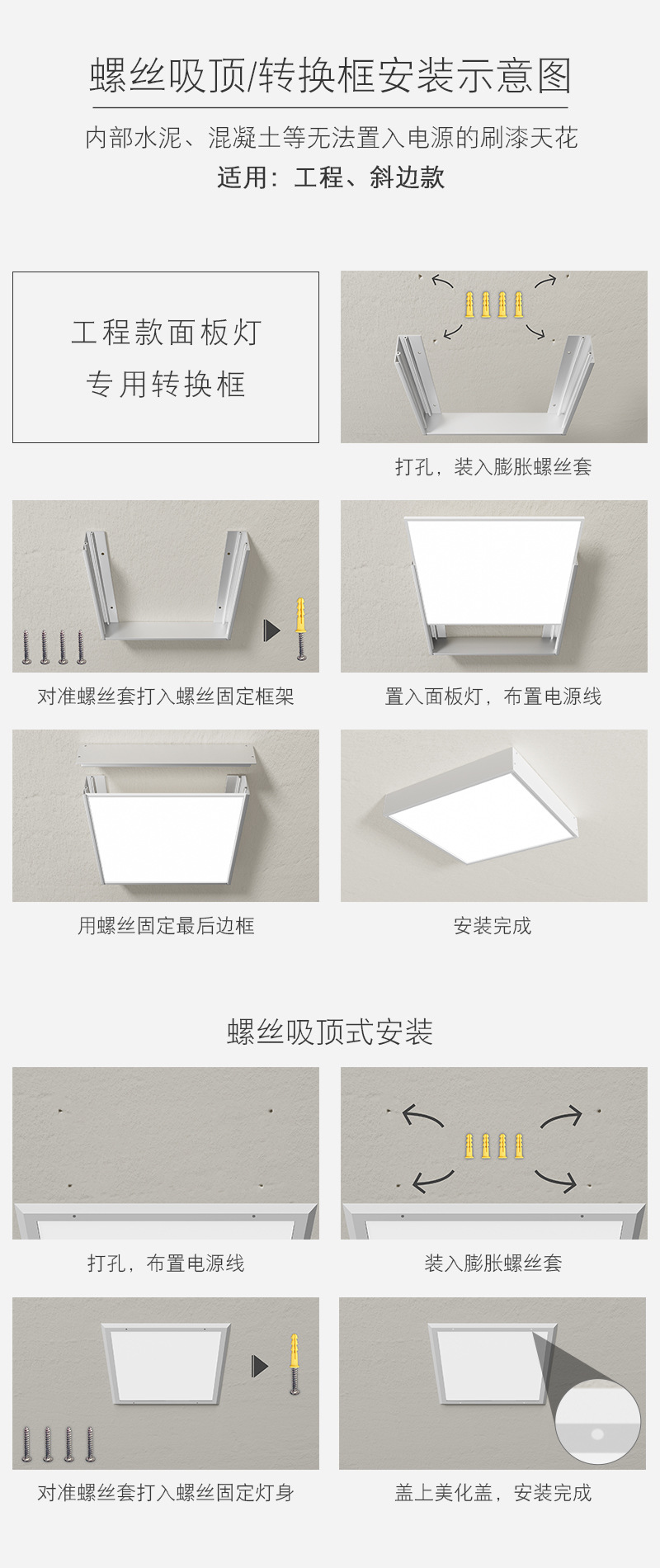 螺丝吸顶/转换框安装示意图

内部水泥、混凝土等无法置入电源的刷漆天花

适用：工程、斜边款

工程款面板灯
专用转换框

打孔，装入膨胀螺丝套

对准螺丝套打入螺丝固定框架

置入面板灯，布置电源线

用螺丝固定最后边框

安装完成

螺丝吸顶式安装

打孔，布置电源线

装入膨胀螺丝套

对准螺丝套打入螺丝固定灯身

盖上美化盖，安装完成