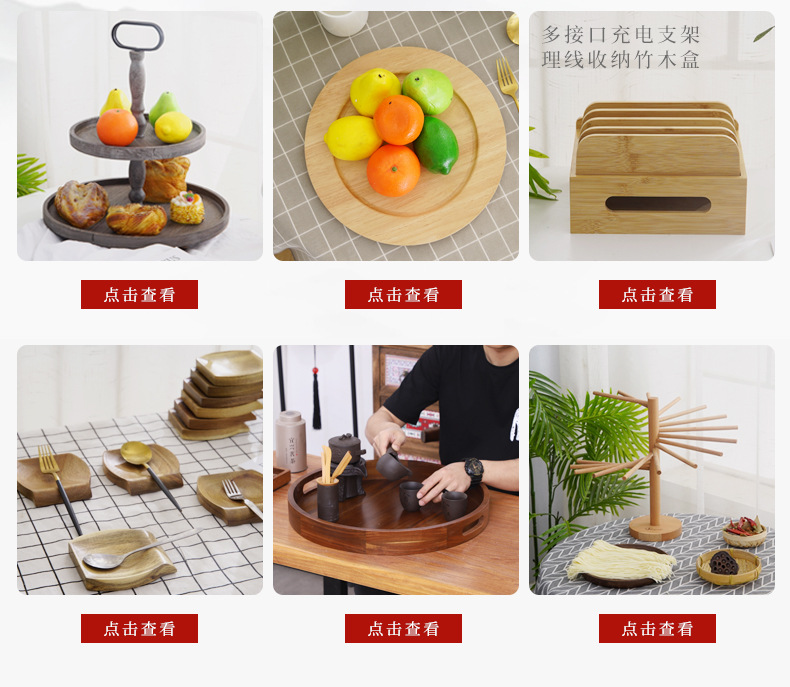 多接口充电支架
理线收纳竹木盒

点击查看

点击查看

点击查看

点击查看

点击查看

点击查看