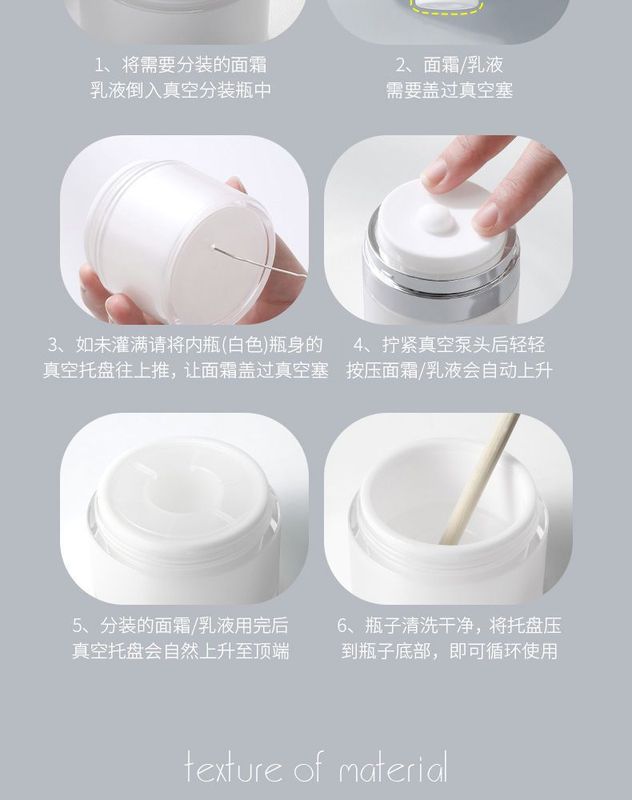 1、将需要分装的面霜
乳液倒入真空分装瓶中

2、面霜/乳液
需要盖过真空塞

3、如未灌满请将内瓶(白色)瓶身的
真空托盘往上推，让面霜盖过真空塞

4、拧紧真空泵头后轻轻
按压面霜/乳液会自动上升

5、分装的面霜/乳液用完后
真空托盘会自然上升至顶端

6、瓶子清洗干净，将托盘压
到瓶子底部，即可循环使用

texture of material