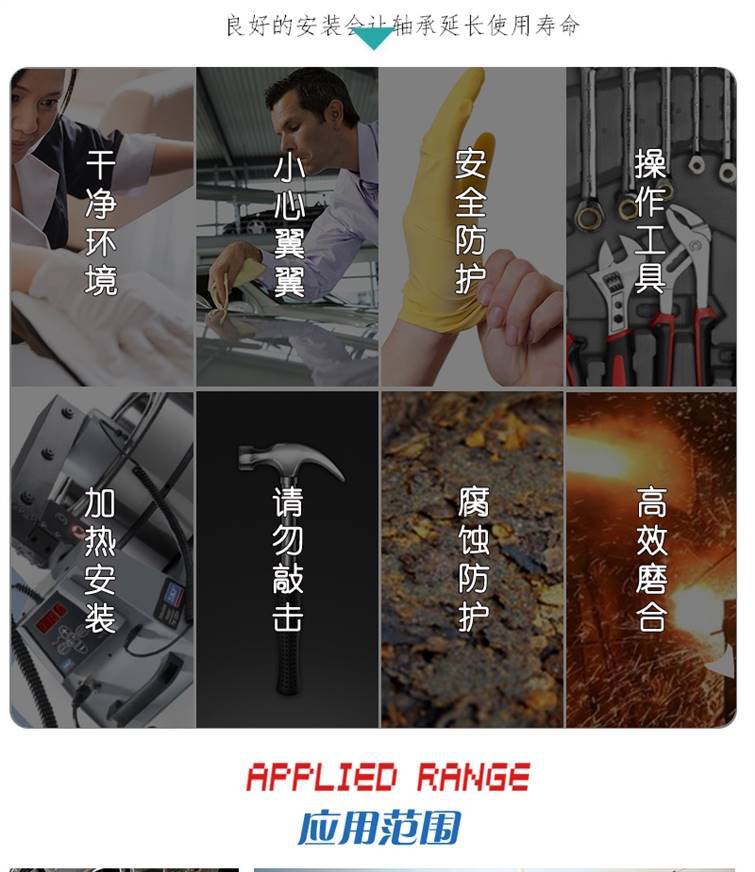 良好的安装会让轴承延长使用寿命

干净环境

小心翼翼

安全防护

操作工具

加热安装

请勿敲击

腐蚀防护

高效磨合

APPLIED RANGE
应用范围