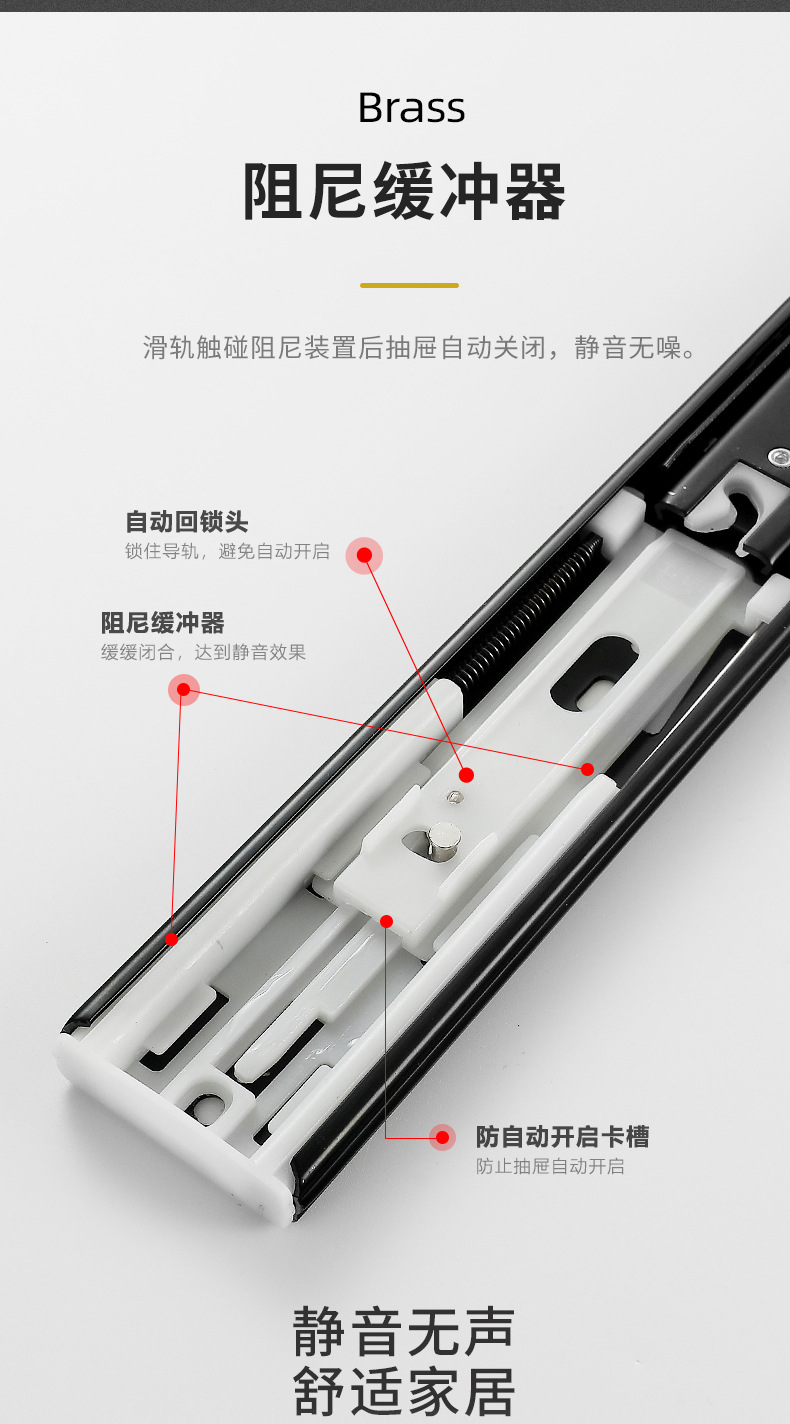 Brass
阻尼缓冲器

滑轨触碰阻尼装置后抽屉自动关闭，静音无噪。

自动回锁头
锁住导轨，避免自动开启

阻尼缓冲器
缓缓闭合，达到静音效果

防自动开启卡槽
防止抽屉自动开启

静音无声
舒适家居