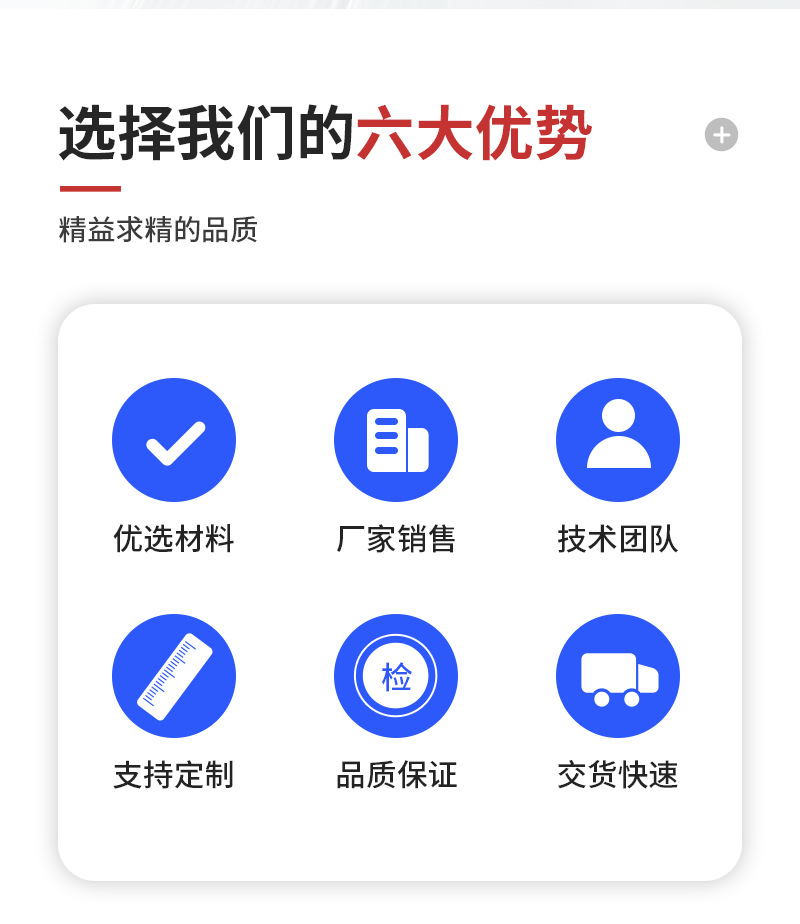 选择我们的六大优势

精益求精的品质

优选材料

厂家销售

技术团队

支持定制

检

品质保证

交货快速