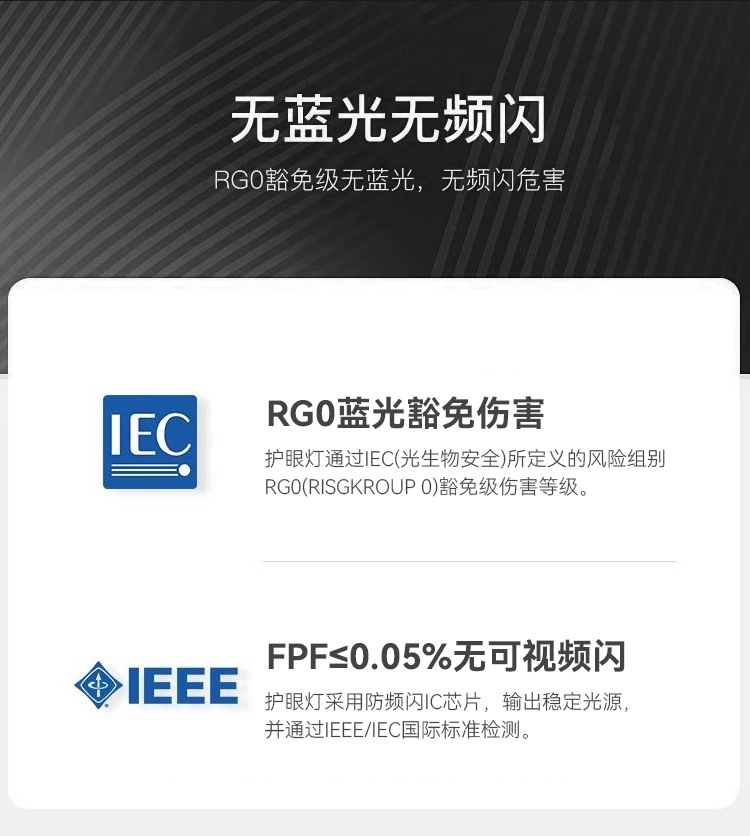 无蓝光无频闪

RG0豁免级无蓝光，无频闪危害

IEC

RG0蓝光豁免伤害

护眼灯通过IEC(光生物安全)所定义的风险组别RG0(RISGKROUP 0)豁免级伤害等级。

IEEE

FPF≤0.05%无可视频闪

护眼灯采用防频闪IC芯片，输出稳定光源，并通过IEEE/IEC国际标准检测。