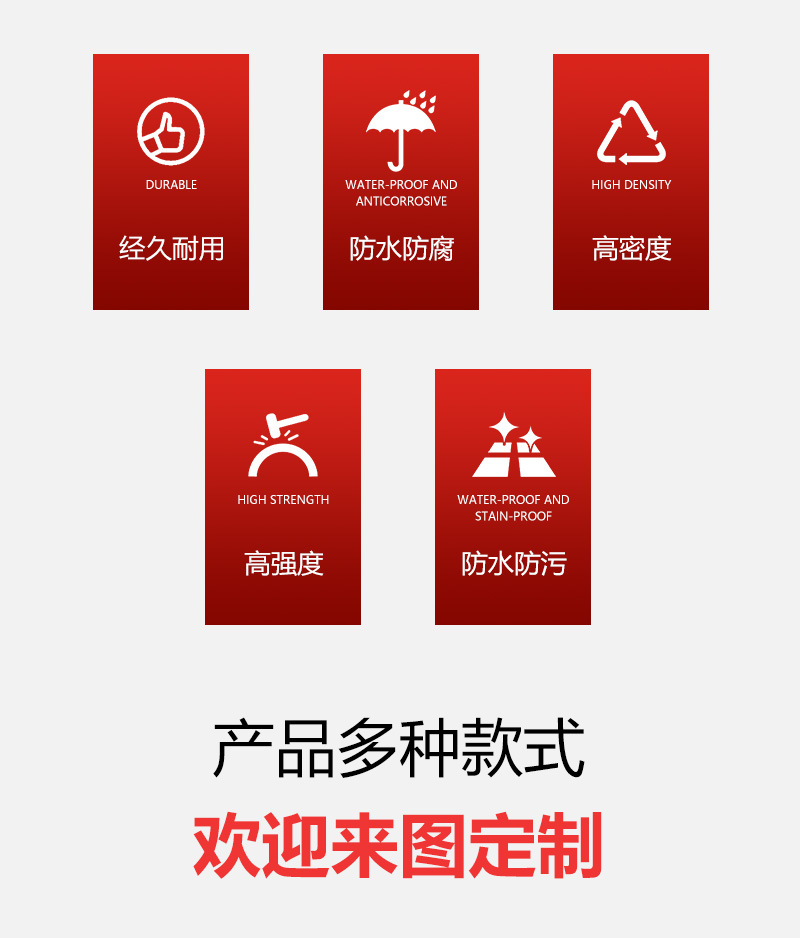 DURABLE

经久耐用

WATER-PROOF AND
ANTICORROSIVE

防水防腐

HIGH DENSITY

高密度

HIGH STRENGTH

高强度

WATER-PROOF AND
STAIN-PROOF

防水防污

产品多种款式

欢迎来图定制