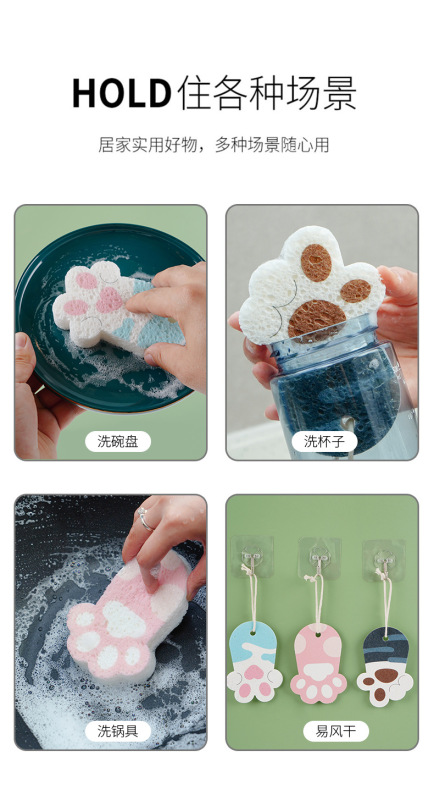 HOLD住各种场景

居家实用好物，多种场景随心用

洗碗盘

洗杯子

洗锅具

易风干