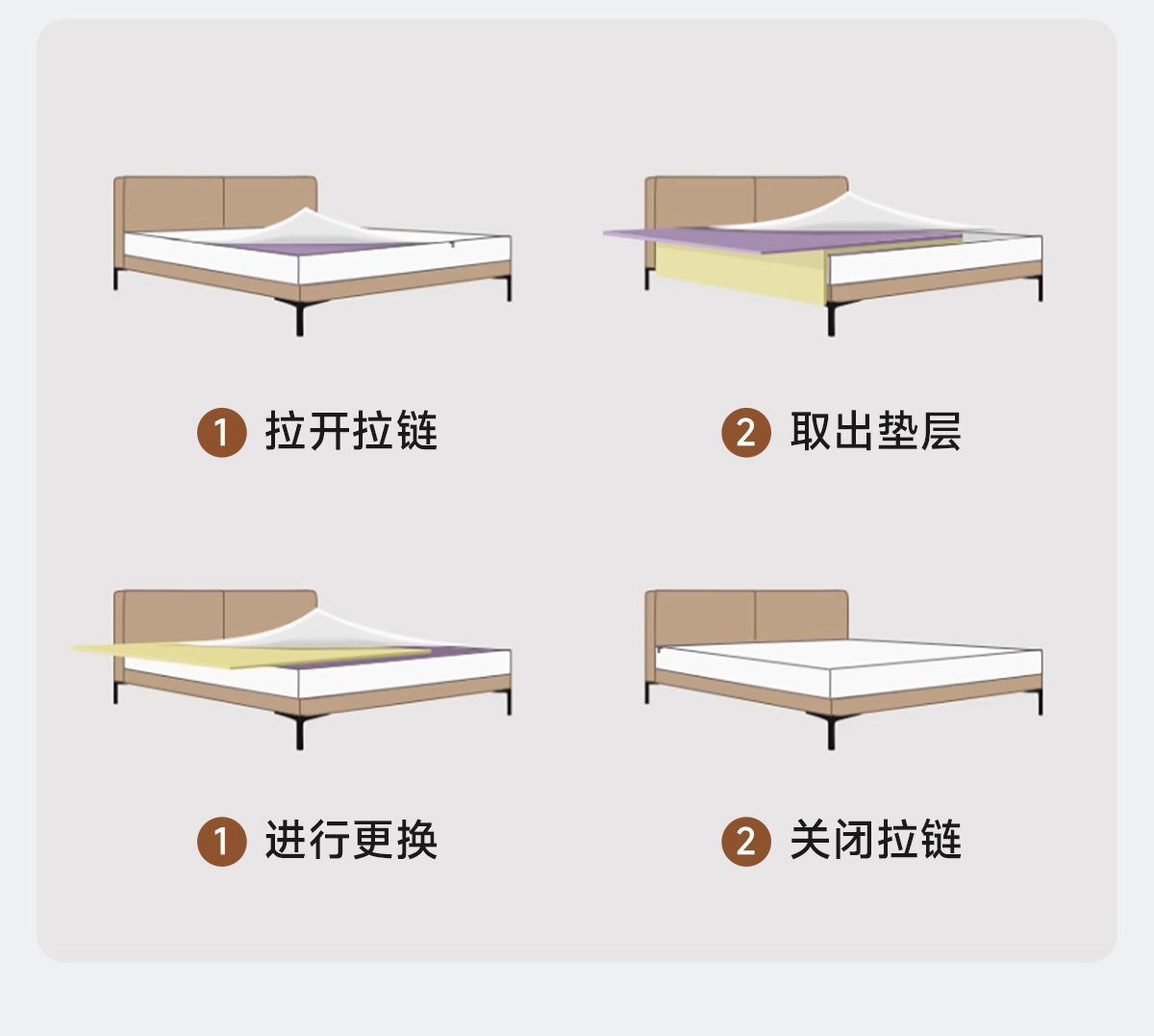 1 拉开拉链

2 取出垫层

1 进行更换

2 关闭拉链