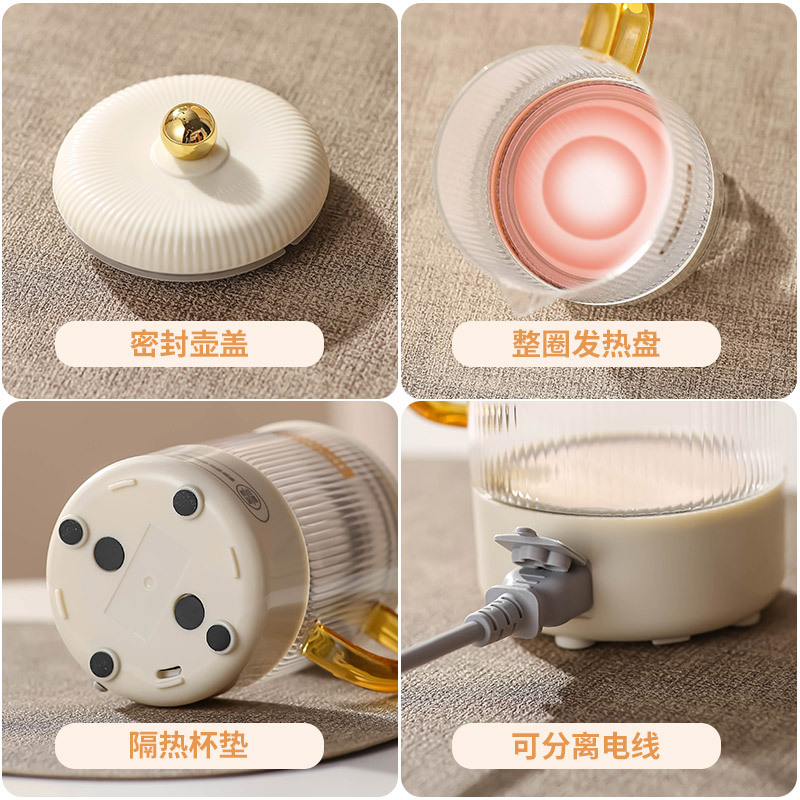 密封壶盖

整圈发热盘

隔热杯垫

可分离电线