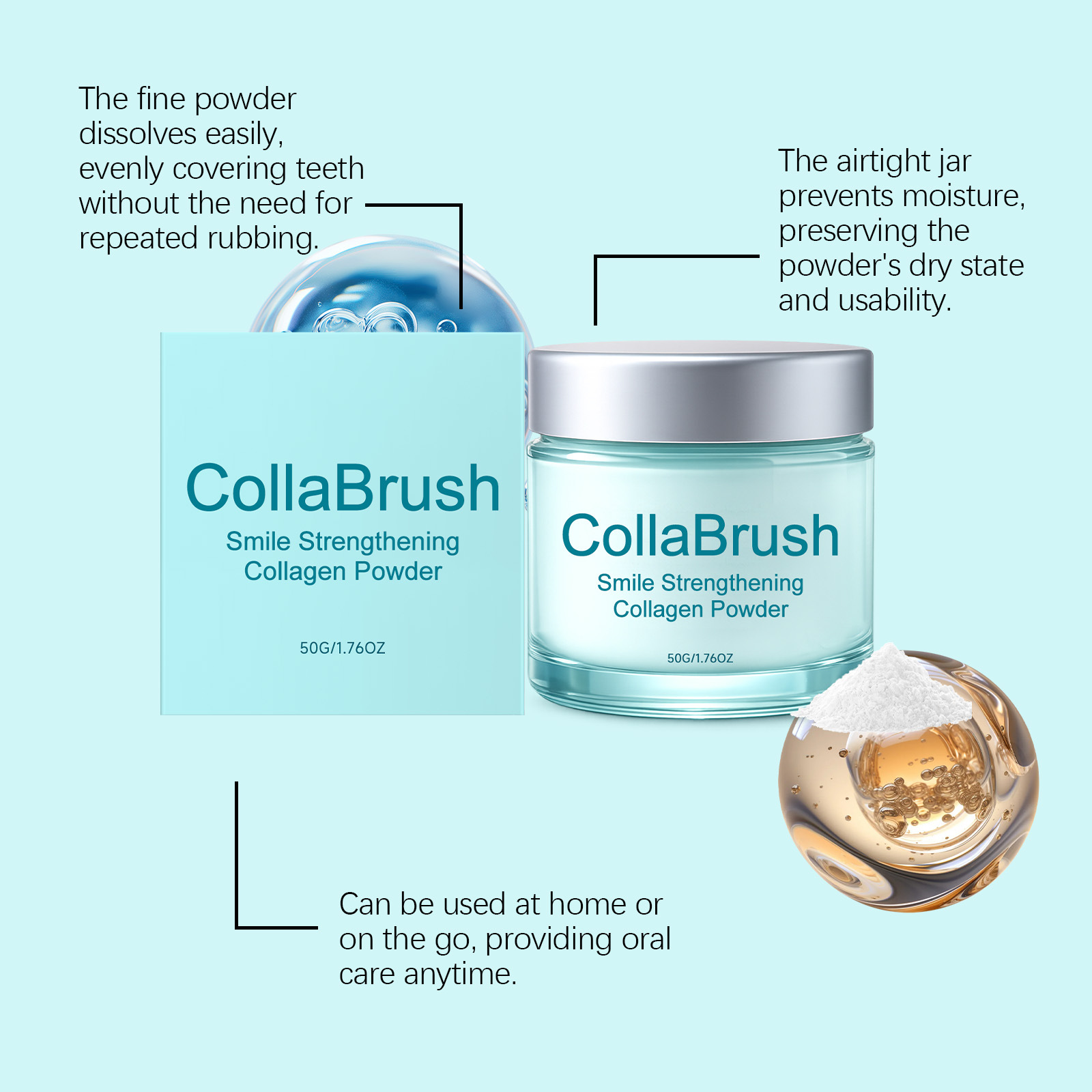 The fine powder dissolves easily, evenly covering teeth without the need for repeated rubbing.

The airtight jar prevents moisture, preserving the powder's dry state and usability.

CollaBrush
Smile Strengthening Collagen Powder
50G/1.76OZ

CollaBrush
Smile Strengthening Collagen Powder
50G/1.76OZ

Can be used at home or on the go, providing oral care anytime.