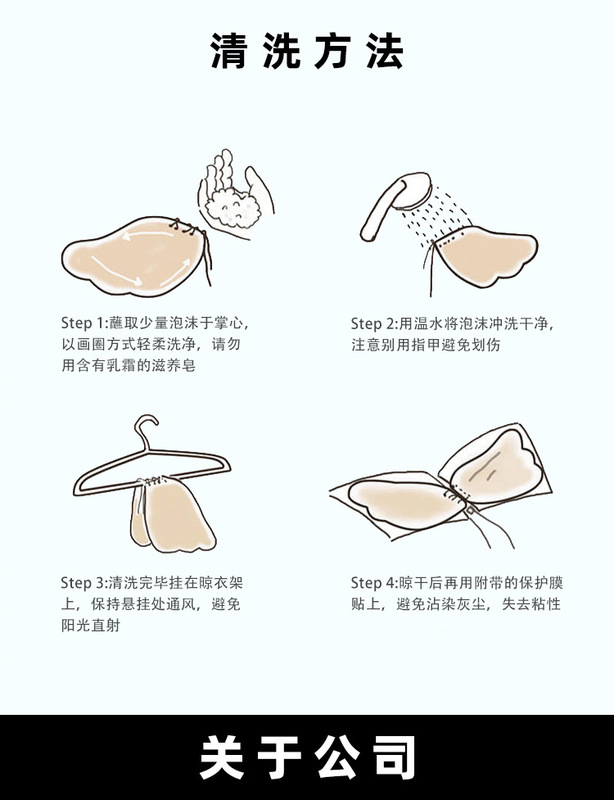 清洗方法

Step 1:蘸取少量泡沫于掌心，以画圈方式轻柔洗净，请勿用含有乳霜的滋养皂

Step 2:用温水将泡沫冲洗干净，注意别用指甲避免划伤

Step 3:清洗完毕挂在晾衣架上，保持悬挂处通风，避免阳光直射

Step 4:晾干后再用附带的保护膜贴上，避免沾染灰尘，失去粘性

关于公司