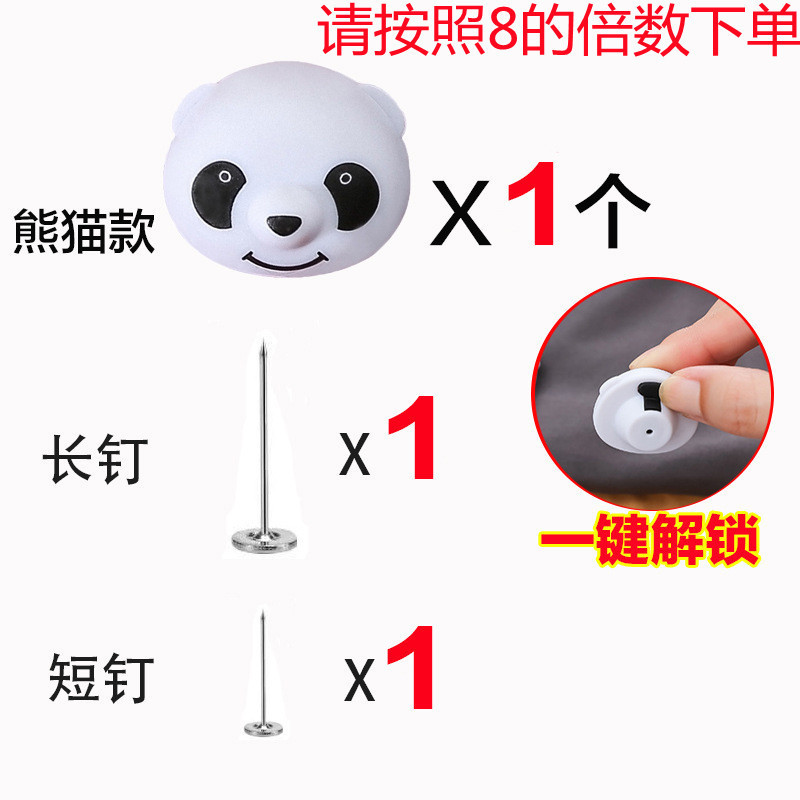 请按照8的倍数下单

熊猫款 X1个

长钉 x1

一键解锁

短钉 x1