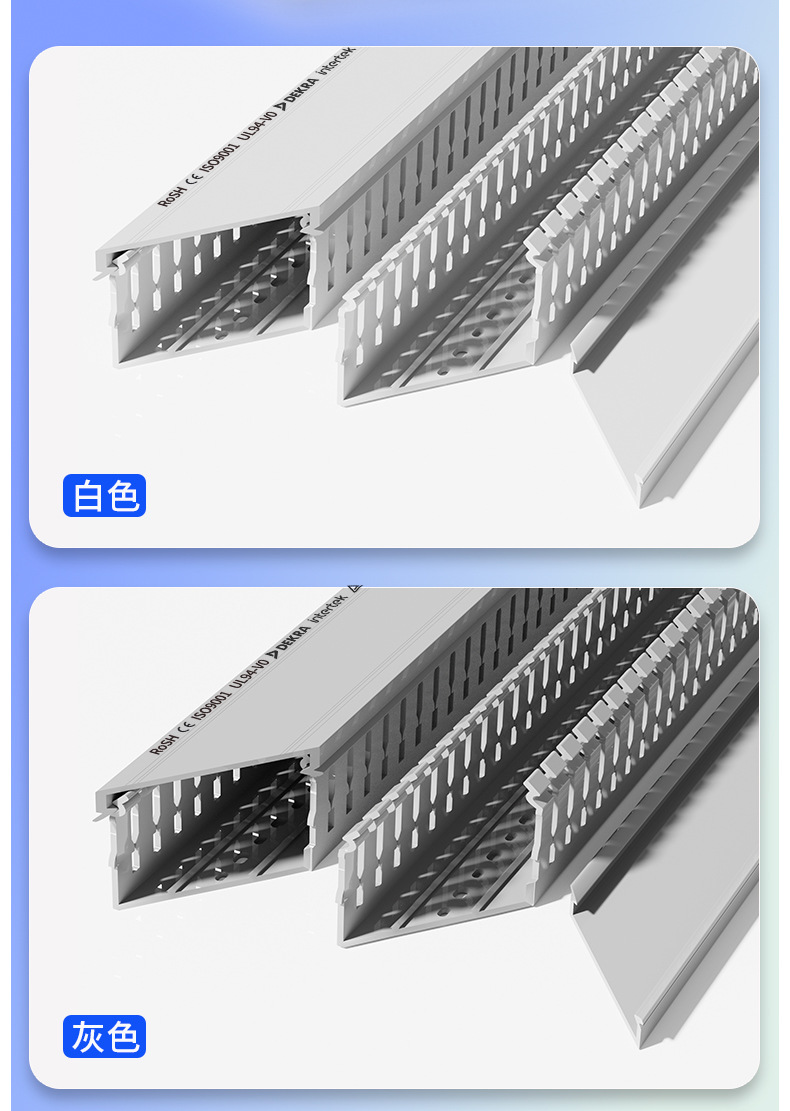 RoSH CE ISO9001 UL94-V0 DEKRA intertek

白色

RoSH CE ISO9001 UL94-V0 DEKRA intertek

灰色