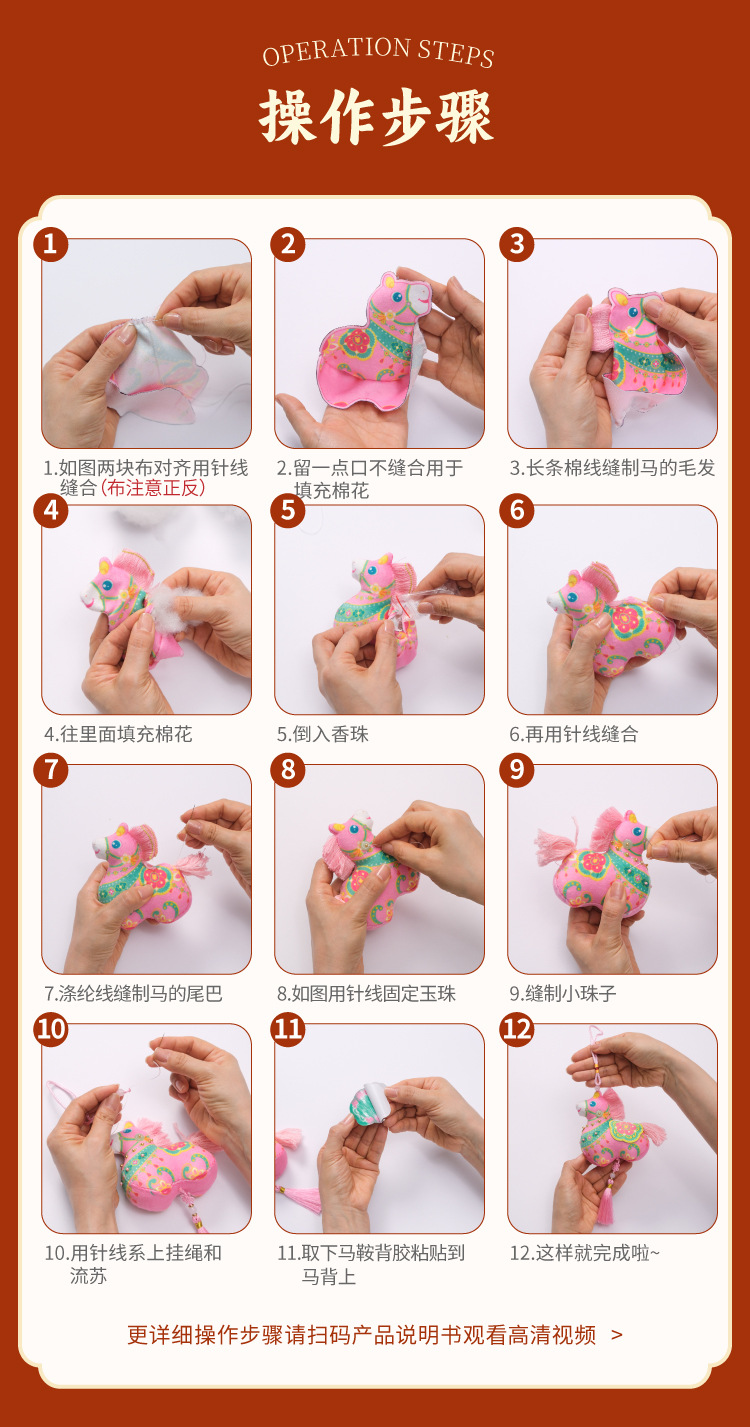 OPERATION STEPS

操作步骤

1

1.如图两块布对齐用针线缝合(布注意正反)

2

2.留一点口不缝合用于填充棉花

3

3.长条棉线缝制马的毛发

4

4.往里面填充棉花

5

5.倒入香珠

6

6.再用针线缝合

7

7.涤纶线缝制马的尾巴

8

8.如图用针线固定玉珠

9

9.缝制小珠子

10

10.用针线系上挂绳和流苏

11

11.取下马鞍背胶粘贴到马背上

12

12.这样就完成啦~

更详细操作步骤请扫码产品说明书观看高清视频 >