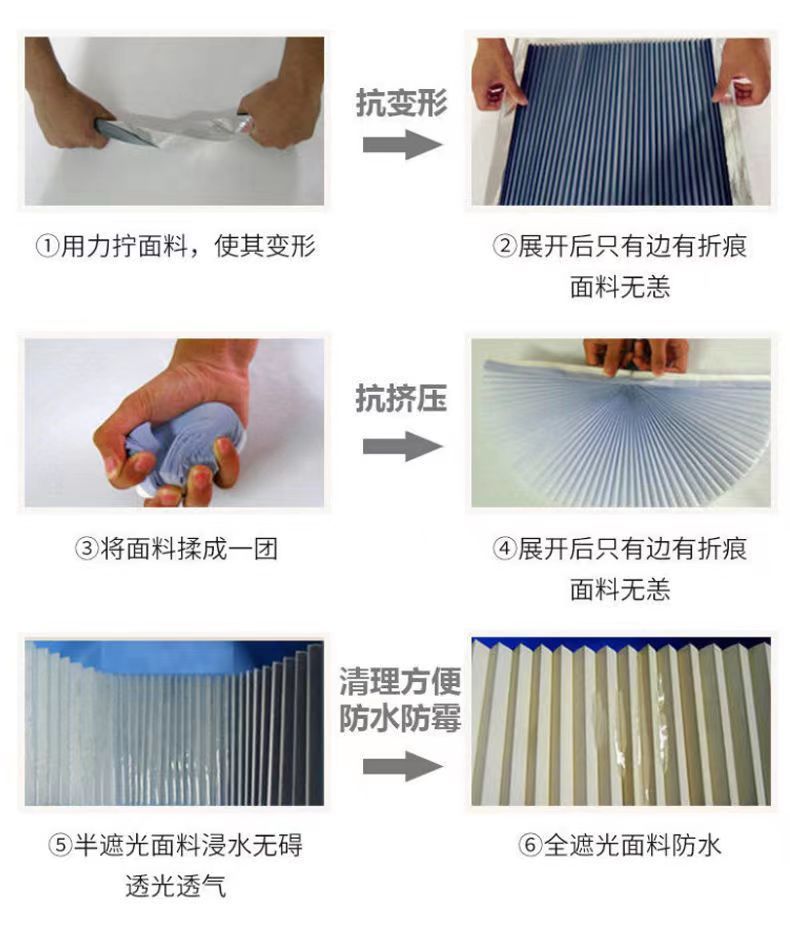 抗变形

①用力拧面料，使其变形

②展开后只有边有折痕
面料无恙

抗挤压

③将面料揉成一团

④展开后只有边有折痕
面料无恙

清理方便
防水防霉

⑤半遮光面料浸水无碍
透光透气

⑥全遮光面料防水