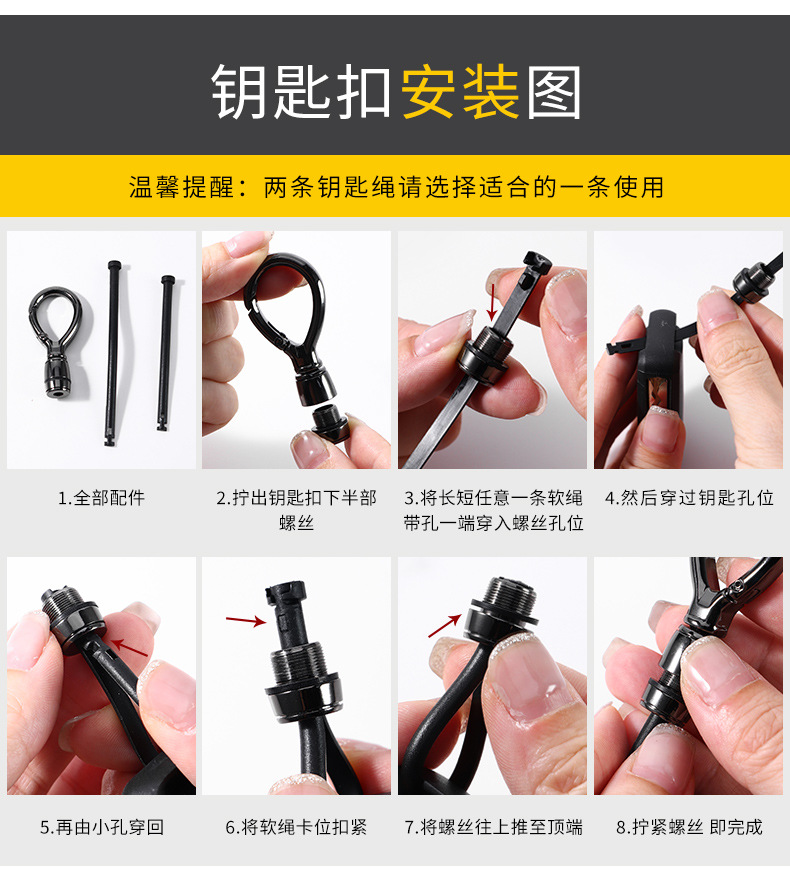 钥匙扣安装图

温馨提醒：两条钥匙绳请选择适合的一条使用

1.全部配件

2.拧出钥匙扣下半部螺丝

3.将长短任意一条软绳带孔一端穿入螺丝孔位

4.然后穿过钥匙孔位

5.再由小孔穿回

6.将软绳卡位扣紧

7.将螺丝往上推至顶端

8.拧紧螺丝 即完成