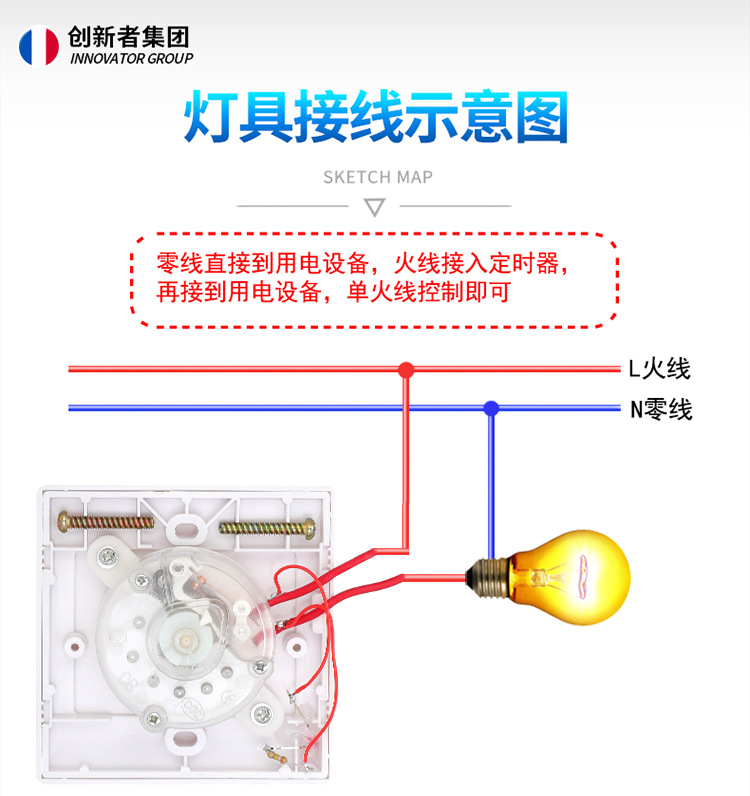 创新者集团
INNOVATOR GROUP

灯具接线示意图

SKETCH MAP

零线直接到用电设备，火线接入定时器，再接到用电设备，单火线控制即可

L火线

N零线