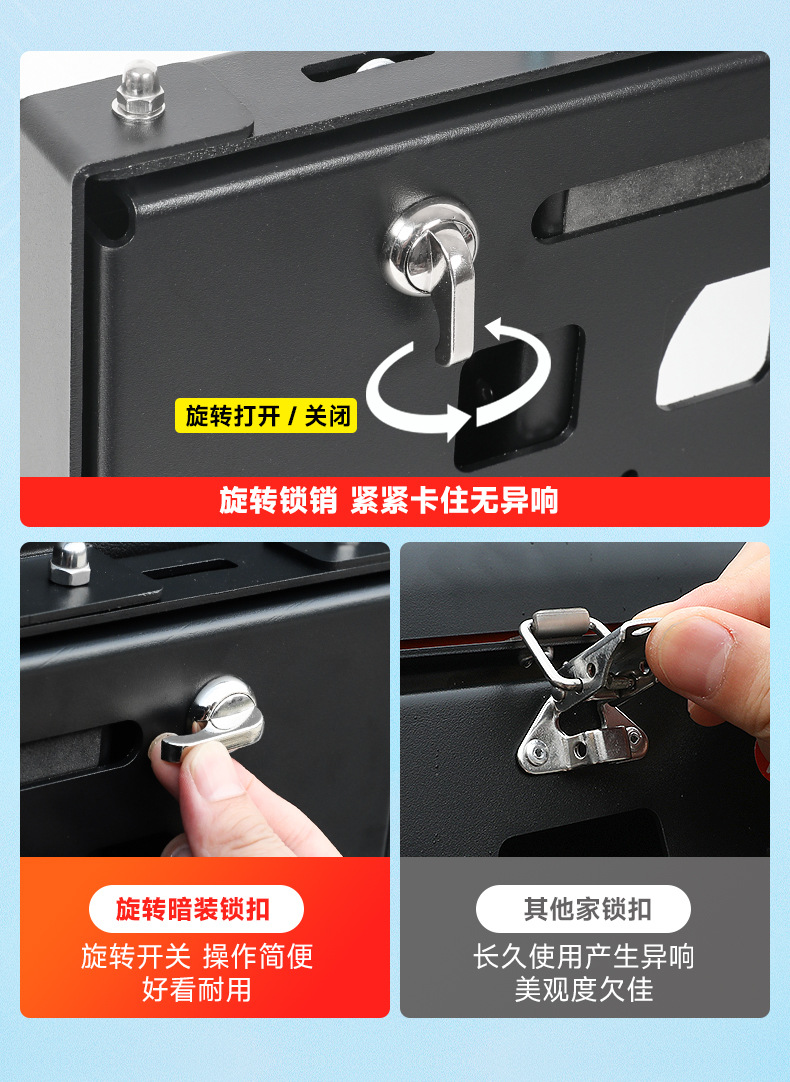 旋转打开 / 关闭

旋转锁销 紧紧卡住无异响

旋转暗装锁扣

旋转开关 操作简便
好看耐用

其他家锁扣

长久使用产生异响
美观度欠佳