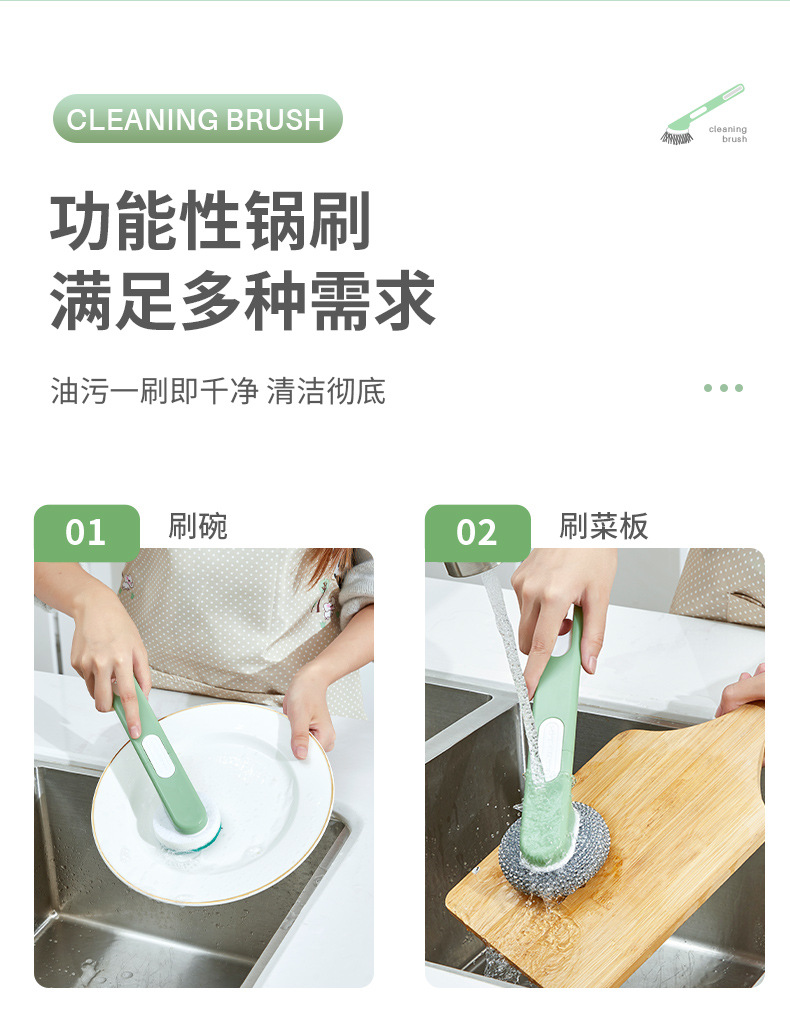 CLEANING BRUSH

cleaning brush

功能性锅刷
满足多种需求

油污一刷即干净 清洁彻底

01 刷碗

02 刷菜板