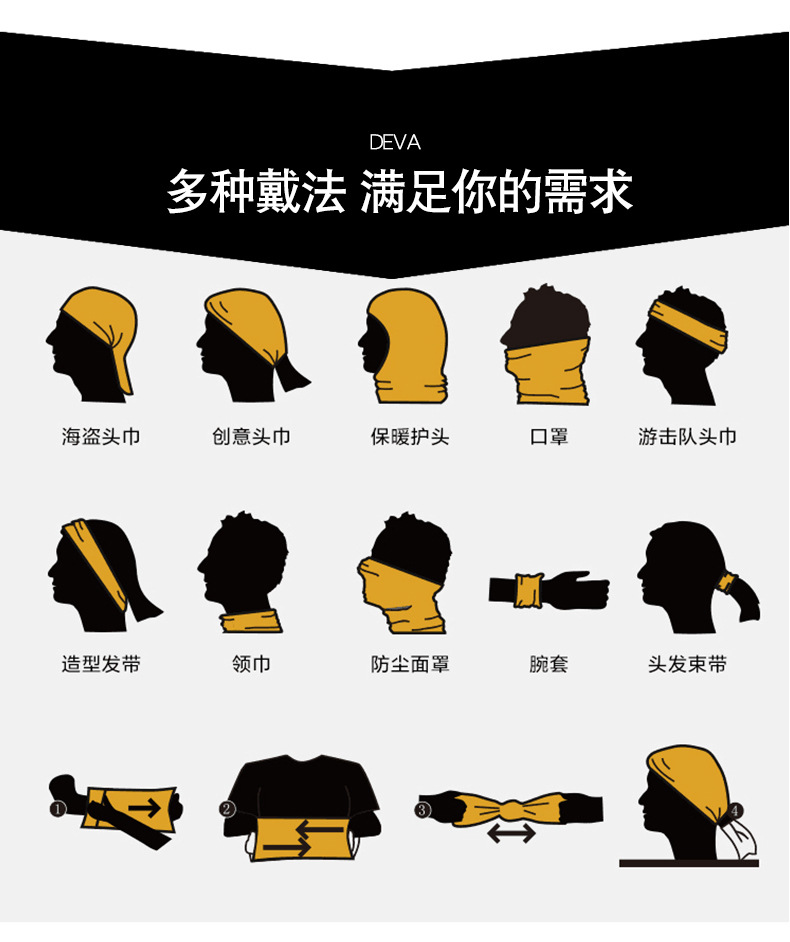 DEVA

多种戴法 满足你的需求

海盗头巾

创意头巾

保暖护头

口罩

游击队头巾

造型发带

领巾

防尘面罩

腕套

头发束带

①

②

③

④