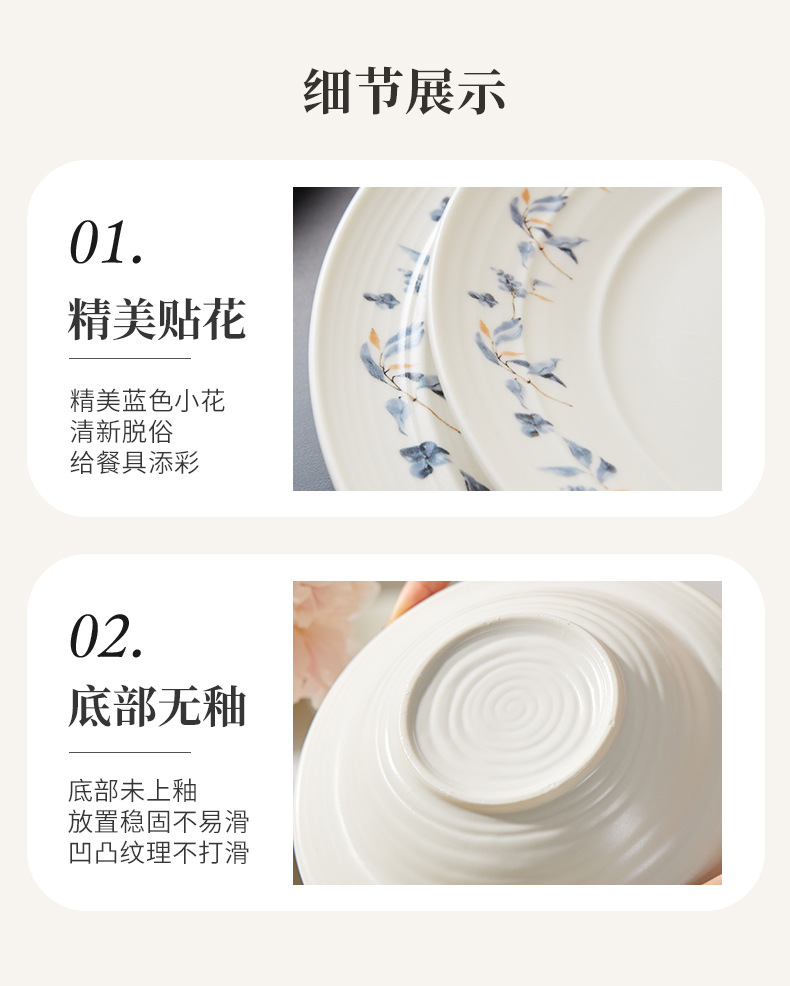 细节展示

01.
精美贴花

精美蓝色小花
清新脱俗
给餐具添彩

02.
底部无釉

底部未上釉
放置稳固不易滑
凹凸纹理不打滑