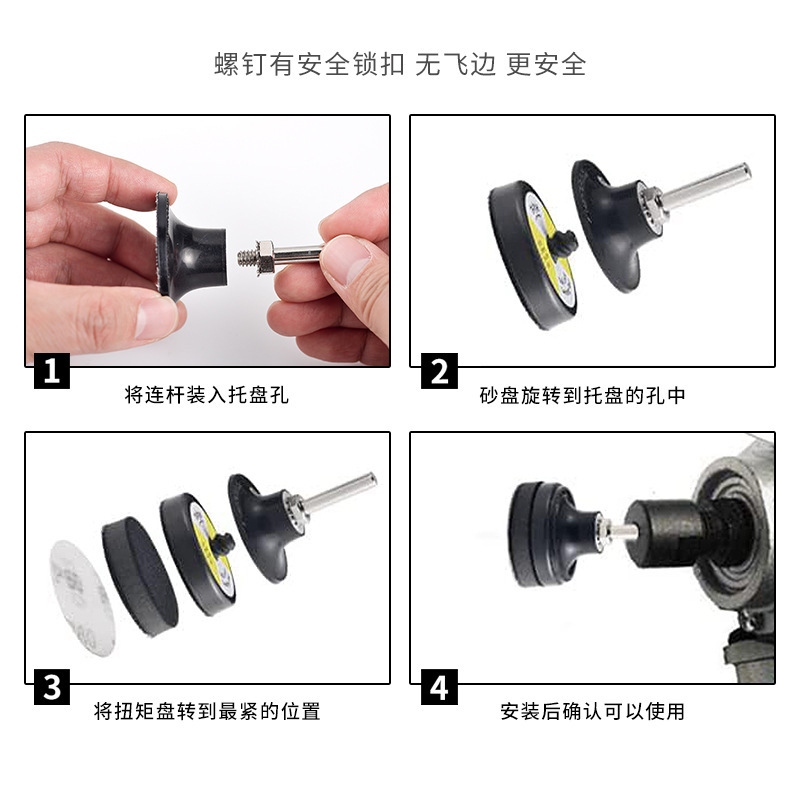 螺钉有安全锁扣 无飞边 更安全

1
将连杆装入托盘孔

2
砂盘旋转到托盘的孔中

3
将扭矩盘转到最紧的位置

4
安装后确认可以使用