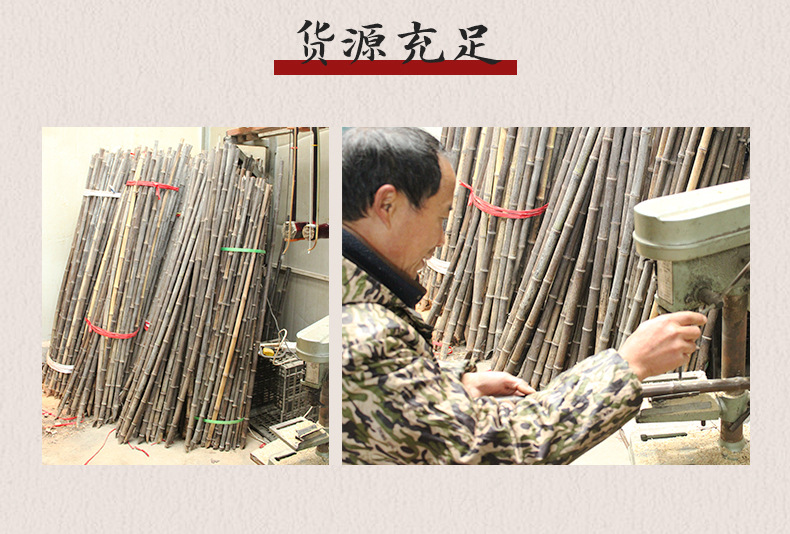 货源充足