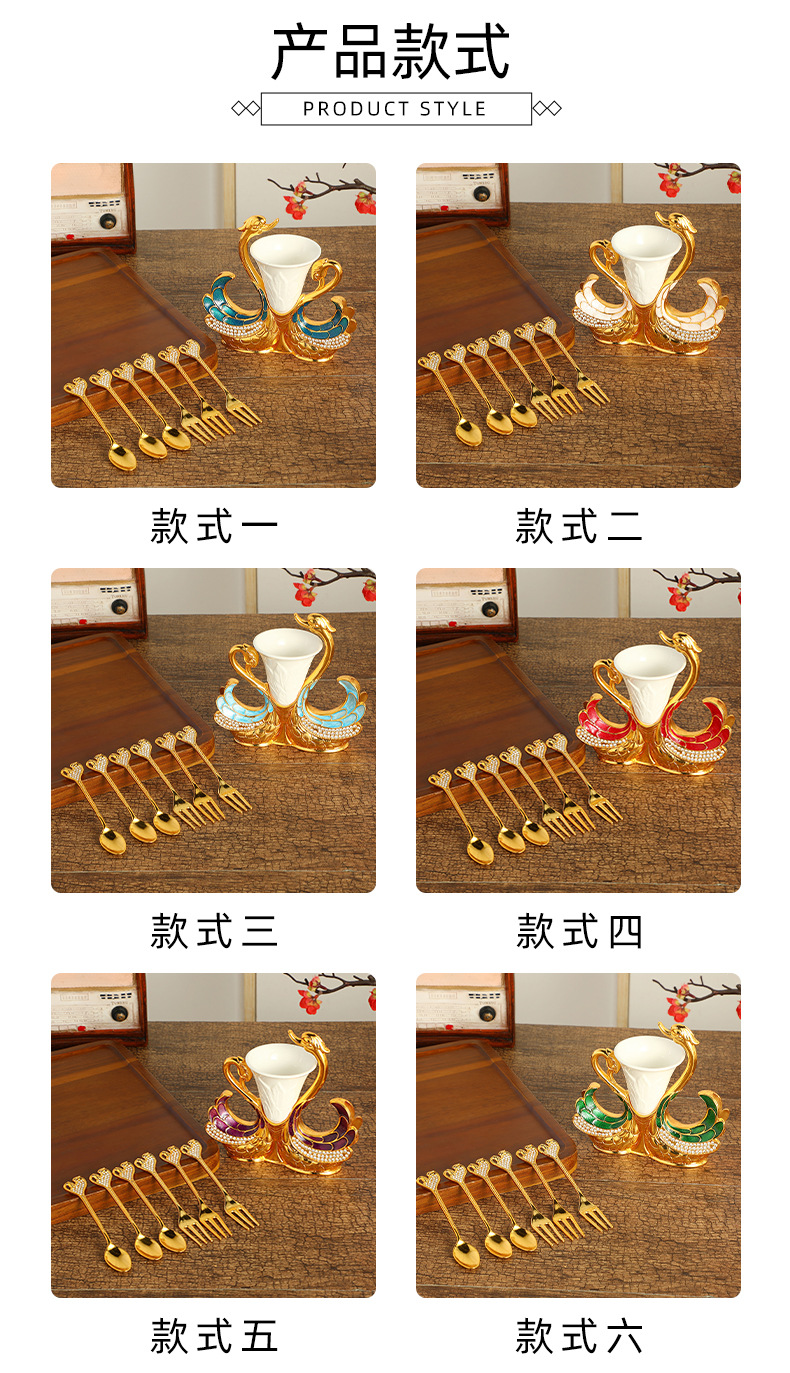 产品款式

PRODUCT STYLE

款式一

款式二

款式三

款式四

款式五

款式六