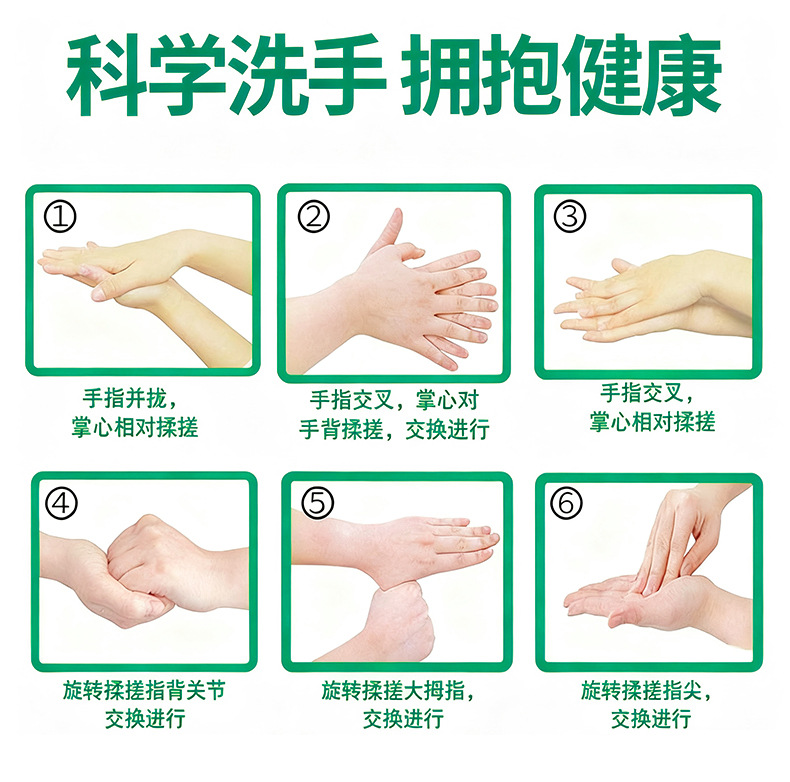 科学洗手 拥抱健康

①
手指并拢，
掌心相对揉搓

②
手指交叉，掌心对
手背揉搓，交换进行

③
手指交叉，
掌心相对揉搓

④
旋转揉搓指背关节
交换进行

⑤
旋转揉搓大拇指，
交换进行

⑥
旋转揉搓指尖，
交换进行