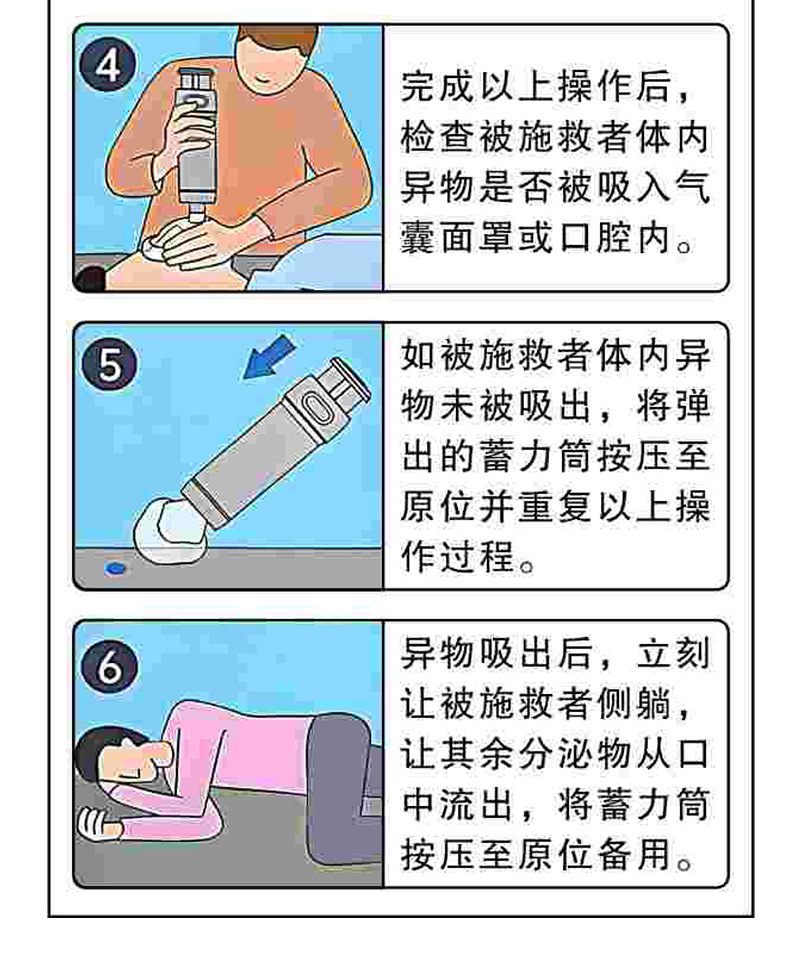 4

完成以上操作后，检查被施救者体内异物是否被吸入气囊面罩或口腔内。

5

如被施救者体内异物未被吸出，将弹出的蓄力筒按压至原位并重复以上操作过程。

6

异物吸出后，立刻让被施救者侧躺，让其余分泌物从口中流出，将蓄力筒按压至原位备用。