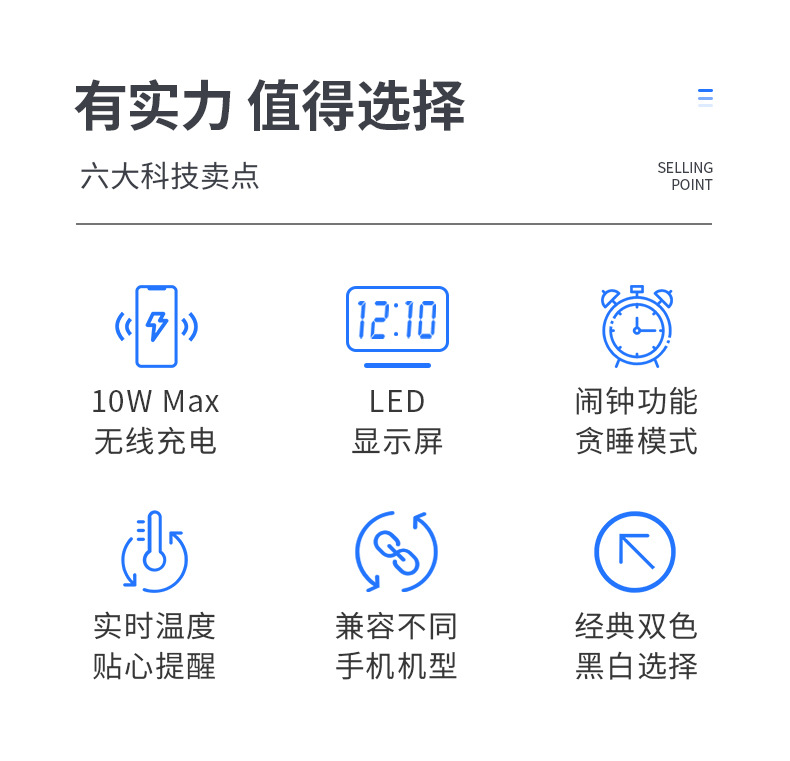 有实力 值得选择

六大科技卖点

SELLING
POINT

12:10

10W Max
无线充电

LED
显示屏

闹钟功能
贪睡模式

实时温度
贴心提醒

兼容不同
手机机型

经典双色
黑白选择