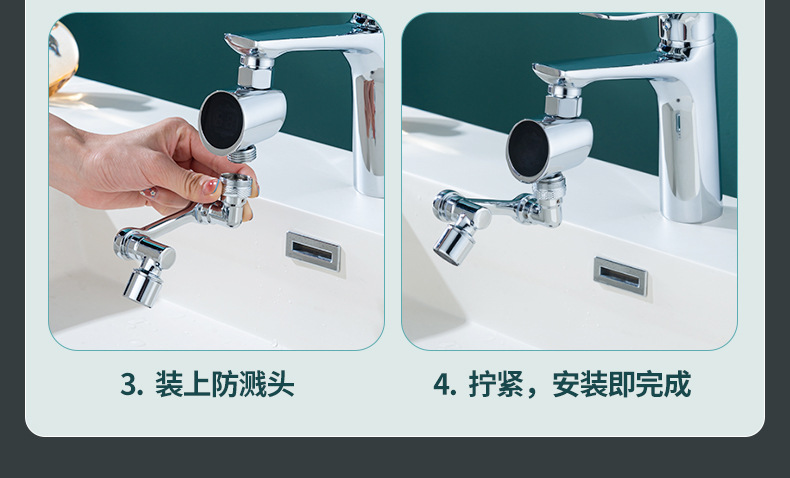 3. 装上防溅头

4. 拧紧，安装即完成