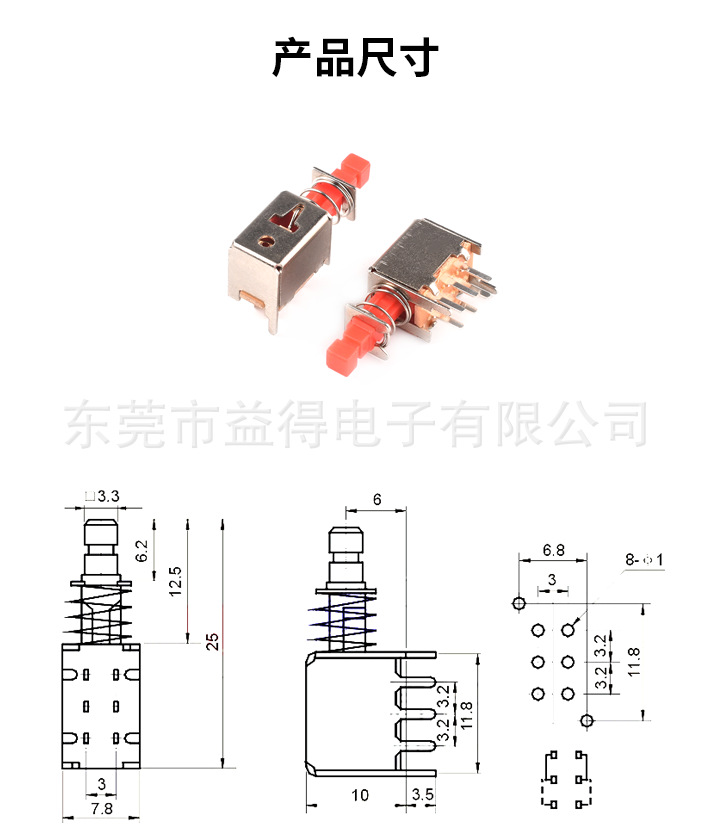 产品尺寸

东莞市益得电子有限公司

□3.3
6.2
12.5
25
3
7.8

6
3.2
3.2
11.8
10
3.5

6.8
8-φ1
3
3.2
3.2
11.8