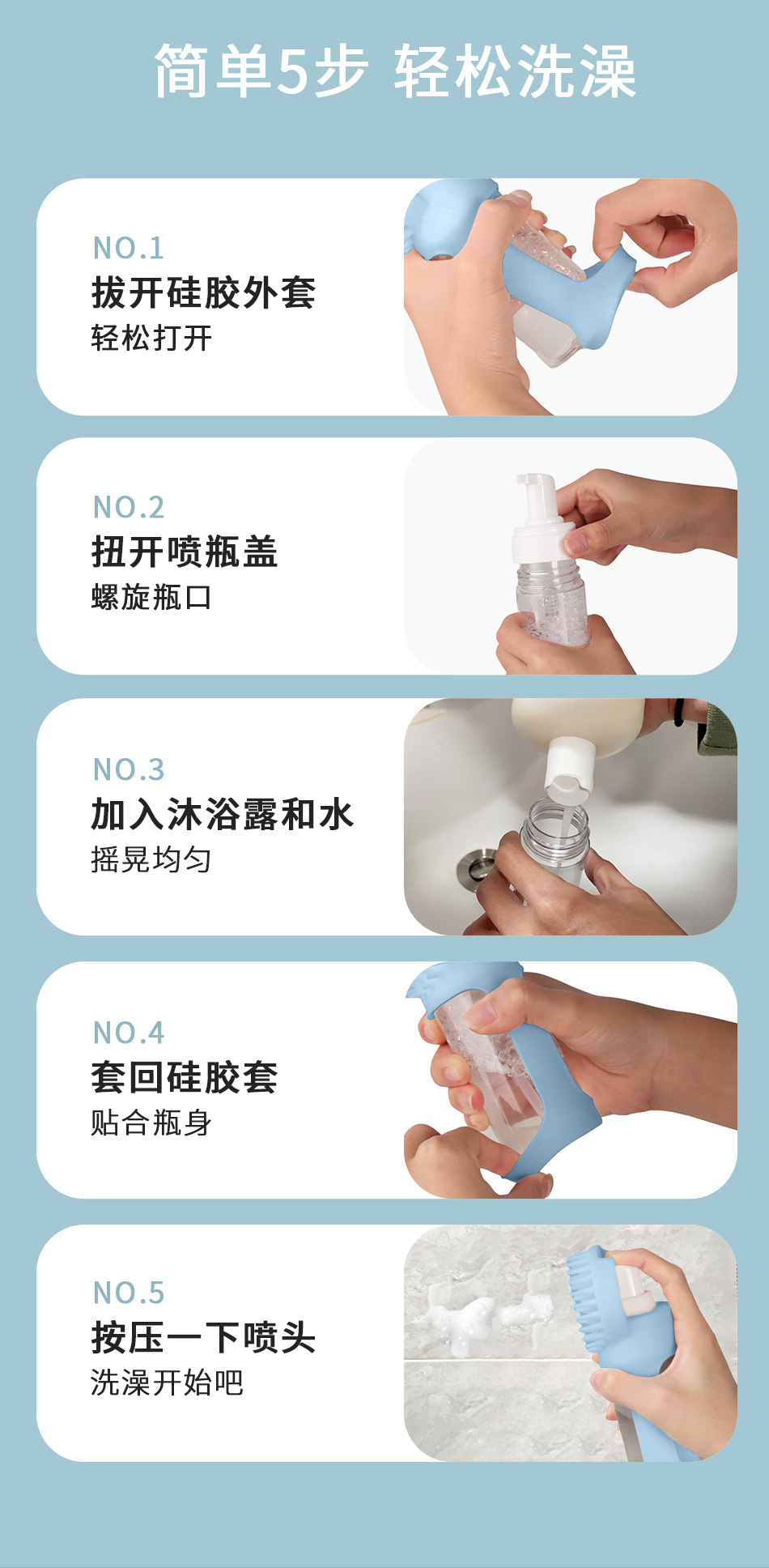 简单5步 轻松洗澡

NO.1
拔开硅胶外套
轻松打开

NO.2
扭开喷瓶盖
螺旋瓶口

NO.3
加入沐浴露和水
摇晃均匀

NO.4
套回硅胶套
贴合瓶身

NO.5
按压一下喷头
洗澡开始吧