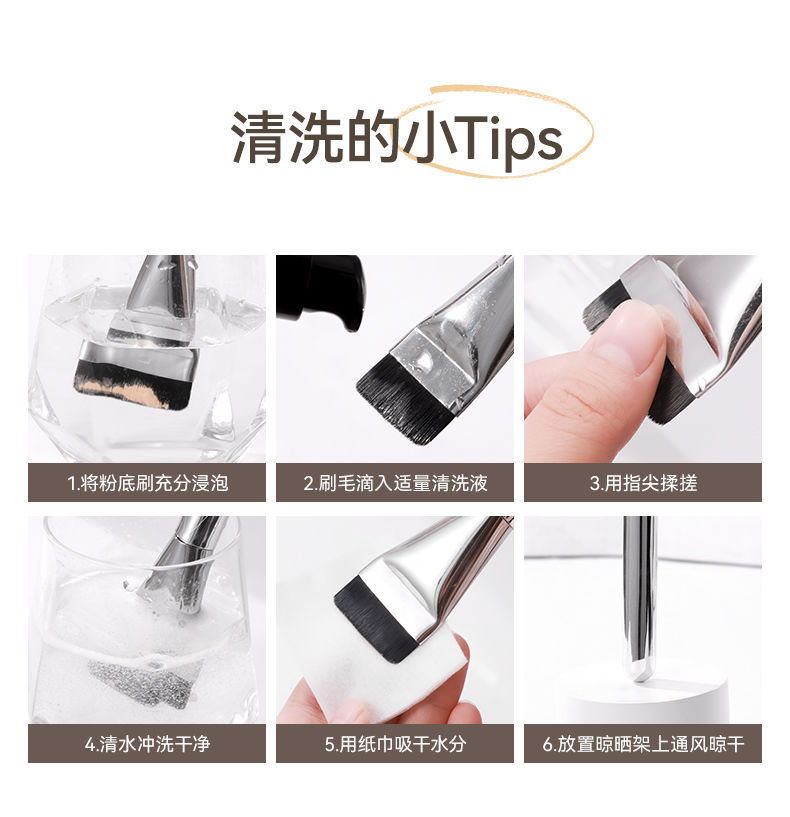 清洗的小Tips

1.将粉底刷充分浸泡

2.刷毛滴入适量清洗液

3.用指尖揉搓

4.清水冲洗干净

5.用纸巾吸干水分

6.放置晾晒架上通风晾干