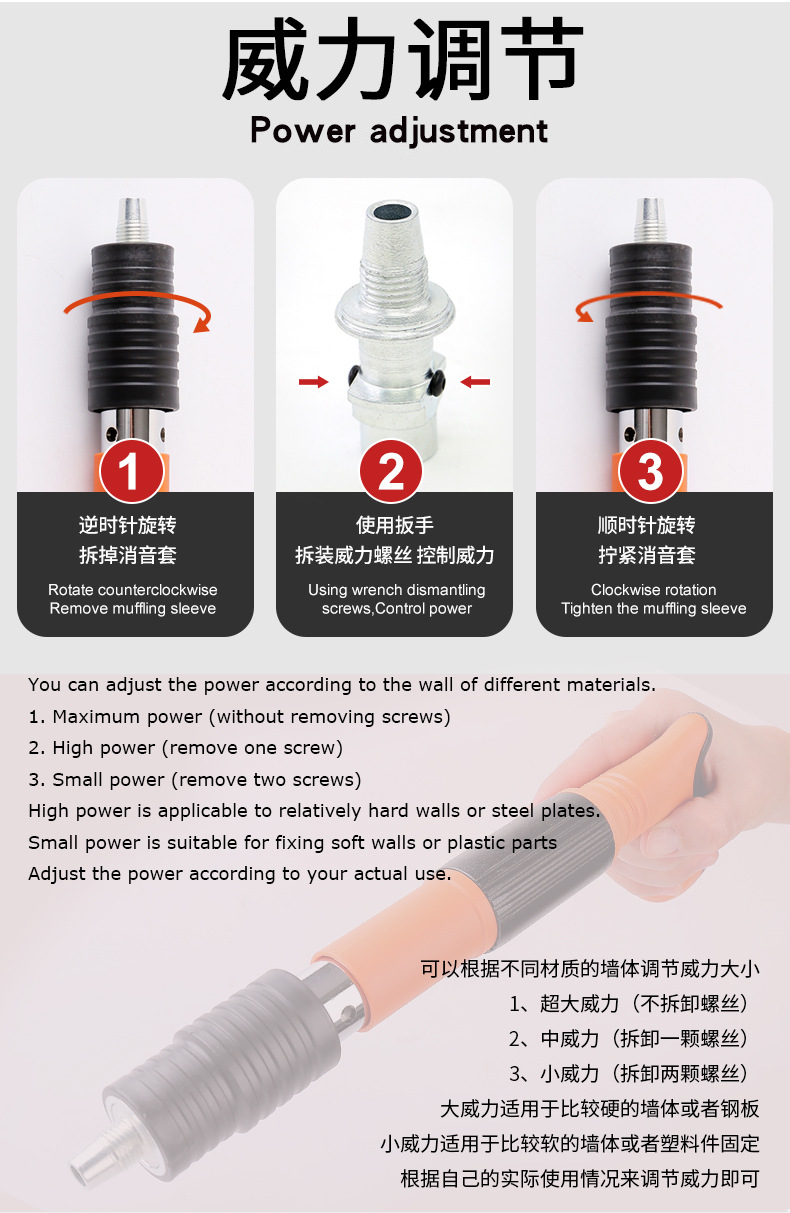 威力调节
Power adjustment

1
逆时针旋转
拆掉消音套
Rotate counterclockwise
Remove muffling sleeve

2
使用扳手
拆装威力螺丝 控制威力
Using wrench dismantling
screws,Control power

3
顺时针旋转
拧紧消音套
Clockwise rotation
Tighten the muffling sleeve

You can adjust the power according to the wall of different materials.
1. Maximum power (without removing screws)
2. High power (remove one screw)
3. Small power (remove two screws)
High power is applicable to relatively hard walls or steel plates.
Small power is suitable for fixing soft walls or plastic parts
Adjust the power according to your actual use.

可以根据不同材质的墙体调节威力大小
1、超大威力（不拆卸螺丝）
2、中威力（拆卸一颗螺丝）
3、小威力（拆卸两颗螺丝）
大威力适用于比较硬的墙体或者钢板
小威力适用于比较软的墙体或者塑料件固定
根据自己的实际使用情况来调节威力即可