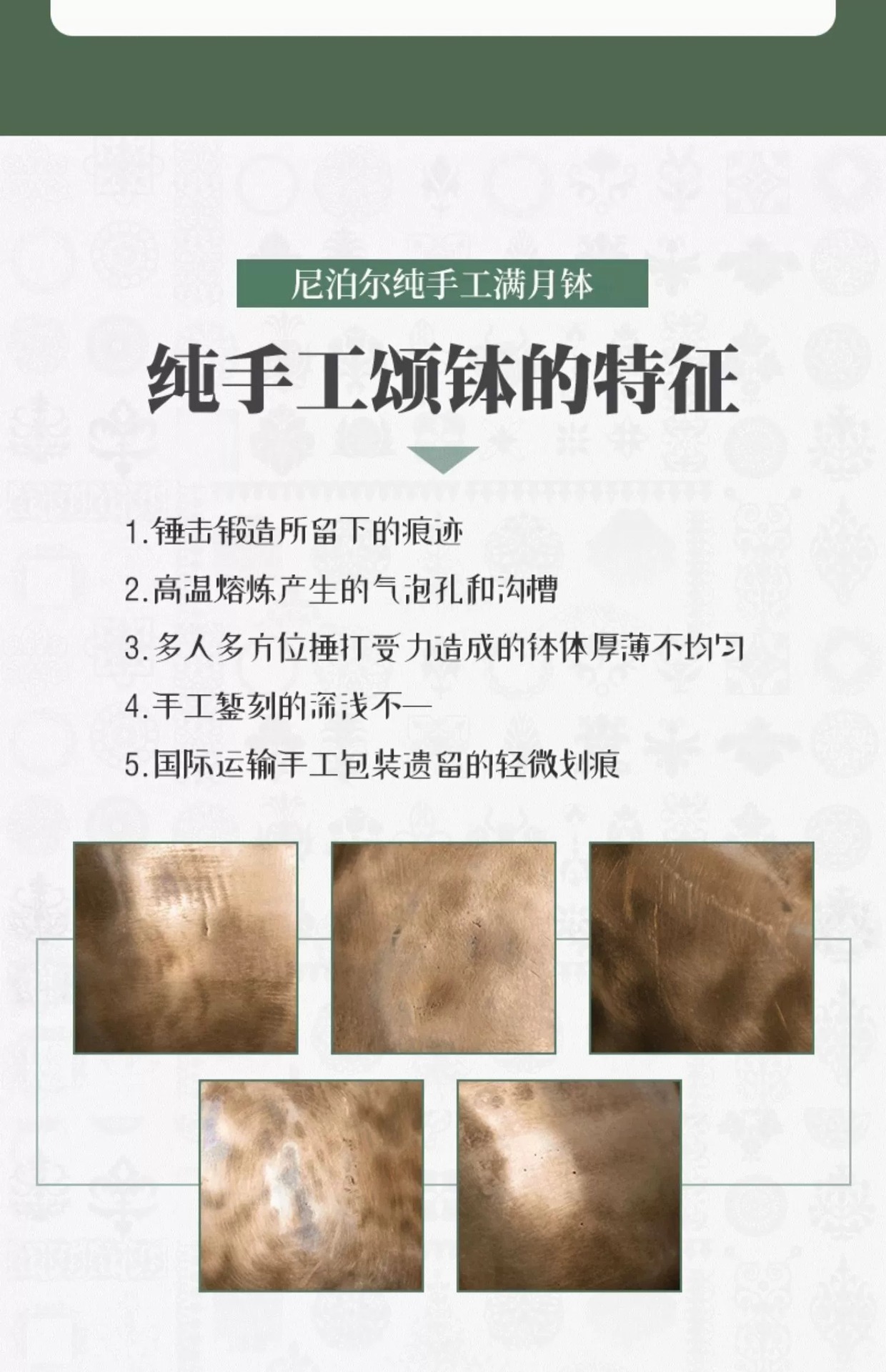 尼泊尔纯手工满月钵

纯手工颂钵的特征

1.锤击锻造所留下的痕迹

2.高温熔炼产生的气泡孔和沟槽

3.多人多方位捶打受力造成的钵体厚薄不均匀

4.手工錾刻的深浅不一

5.国际运输手工包装遗留的轻微划痕