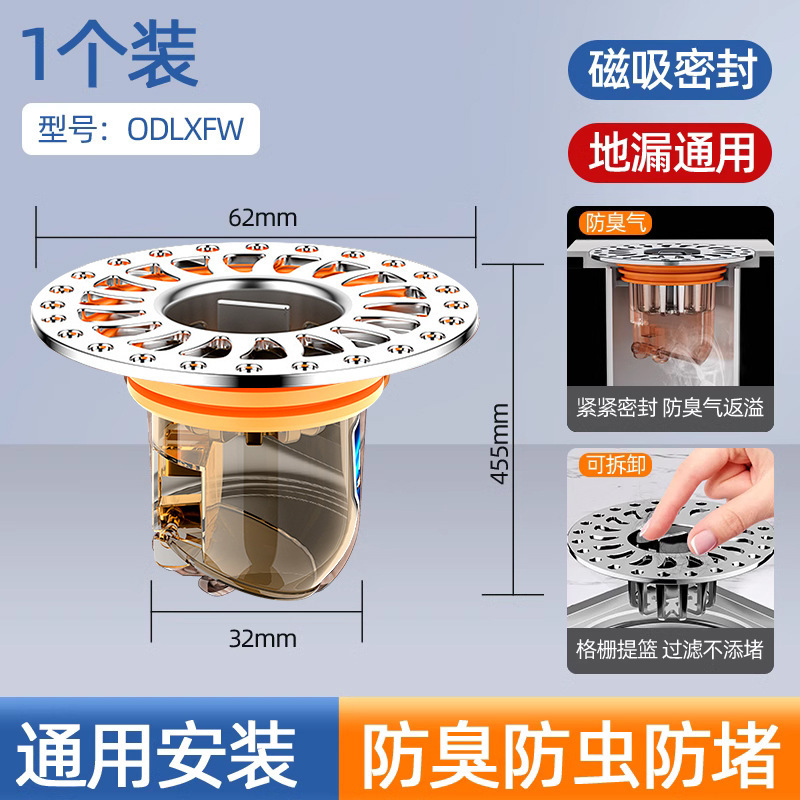 1个装

型号：ODLXFW

磁吸密封

地漏通用

62mm

455mm

32mm

防臭气

紧紧密封 防臭气返溢

可拆卸

格栅提篮 过滤不添堵

通用安装

防臭防虫防堵