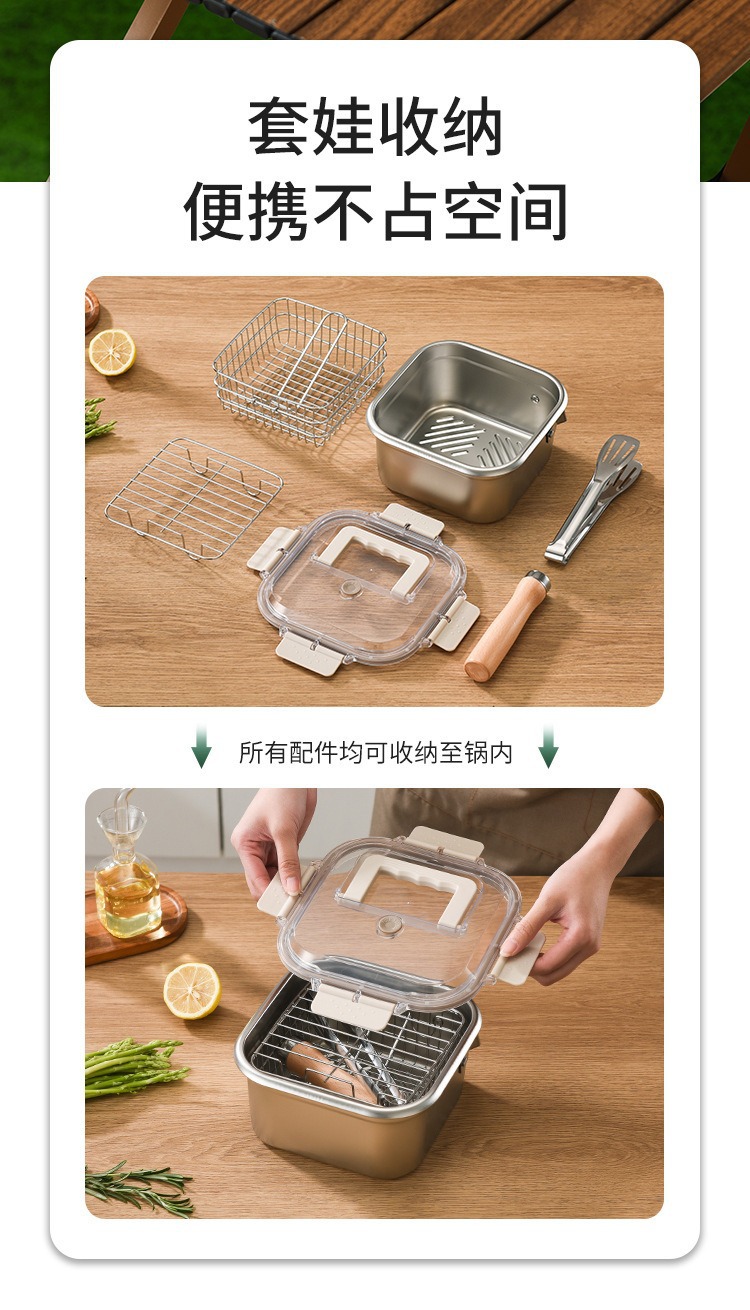 套娃收纳
便携不占空间

所有配件均可收纳至锅内