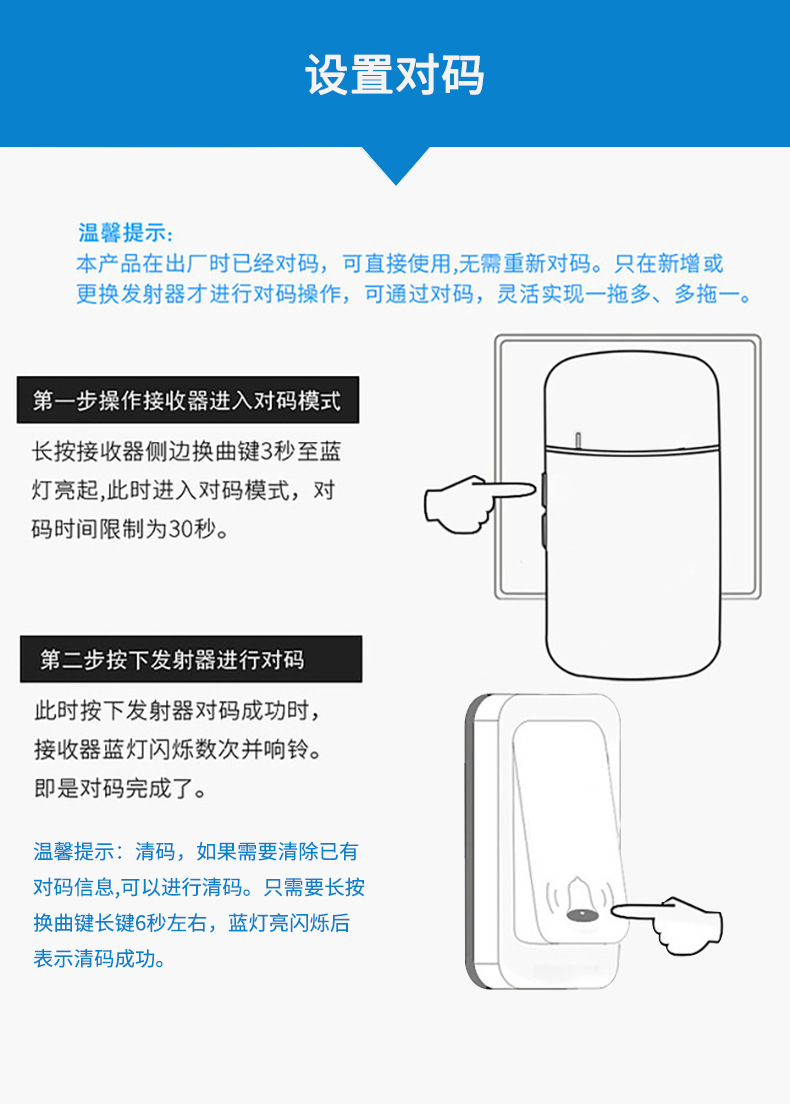 设置对码

温馨提示:
本产品在出厂时已经对码，可直接使用,无需重新对码。只在新增或更换发射器才进行对码操作，可通过对码，灵活实现一拖多、多拖一。

第一步操作接收器进入对码模式

长按接收器侧边换曲键3秒至蓝灯亮起,此时进入对码模式，对码时间限制为30秒。

第二步按下发射器进行对码

此时按下发射器对码成功时，接收器蓝灯闪烁数次并响铃。即是对码完成了。

温馨提示：清码，如果需要清除已有对码信息,可以进行清码。只需要长按换曲键长键6秒左右，蓝灯亮闪烁后表示清码成功。