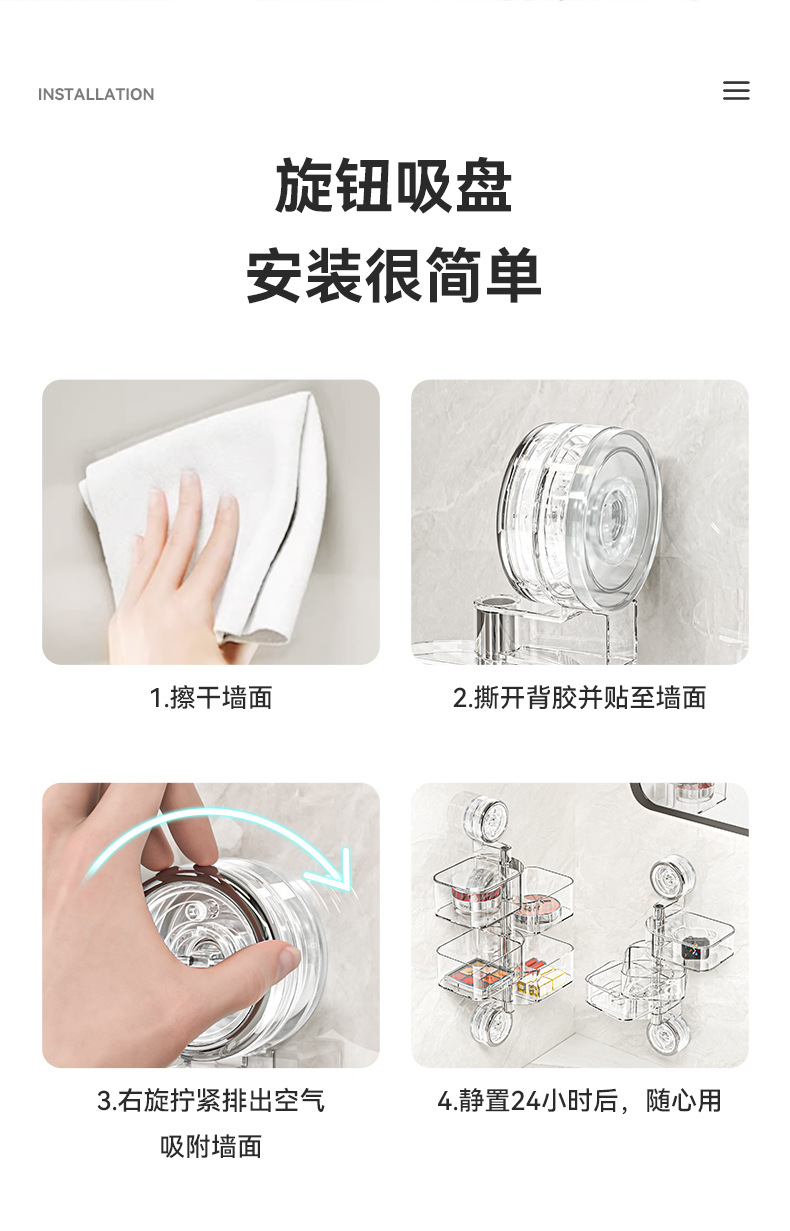 INSTALLATION

旋钮吸盘
安装很简单

1.擦干墙面

2.撕开背胶并贴至墙面

3.右旋拧紧排出空气
吸附墙面

4.静置24小时后，随心用