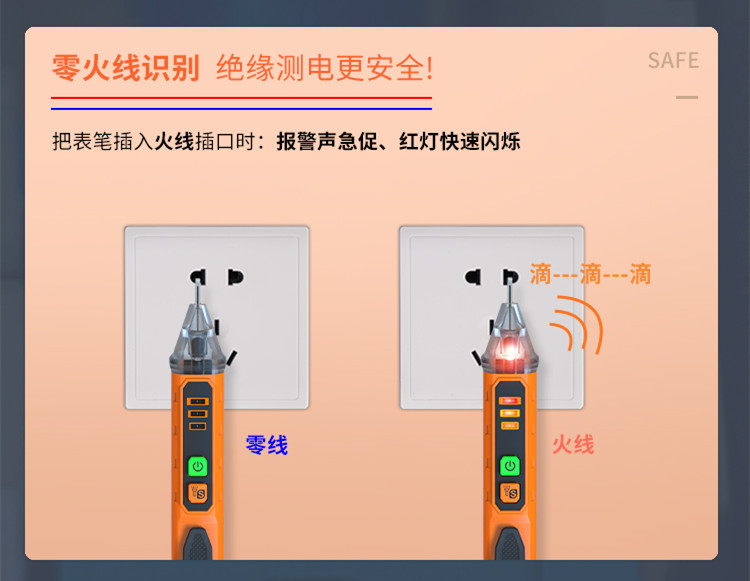 零火线识别 绝缘测电更安全!

SAFE

把表笔插入火线插口时：报警声急促、红灯快速闪烁

滴---滴---滴

零线

火线