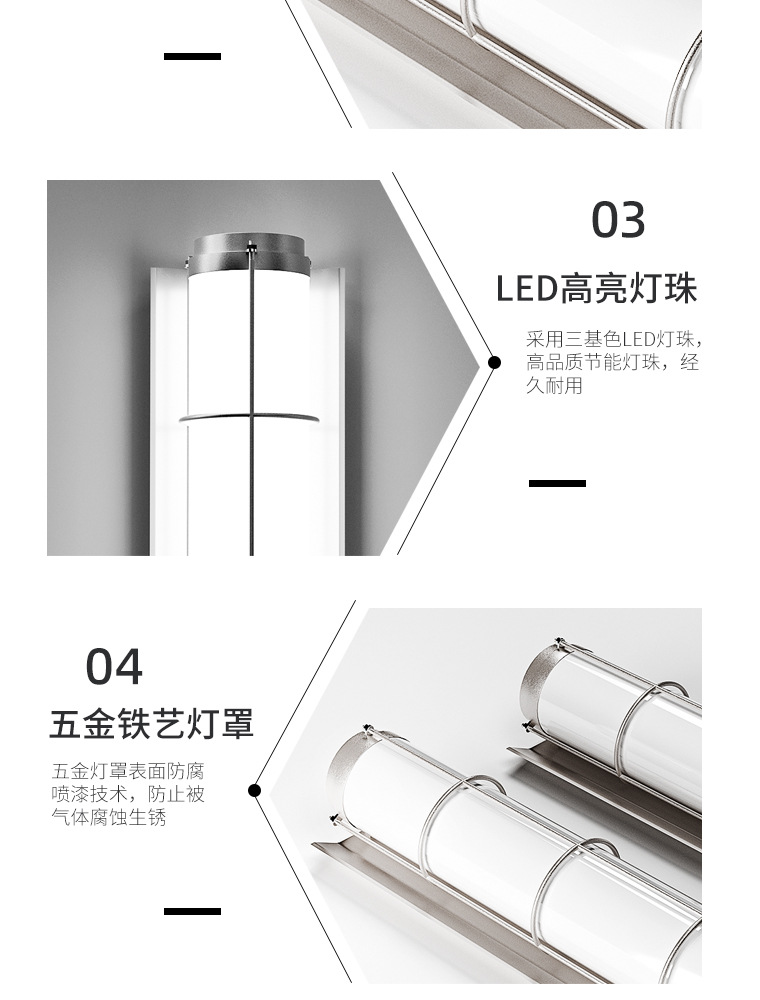 03

LED高亮灯珠

采用三基色LED灯珠，高品质节能灯珠，经久耐用

04

五金铁艺灯罩

五金灯罩表面防腐喷漆技术，防止被气体腐蚀生锈